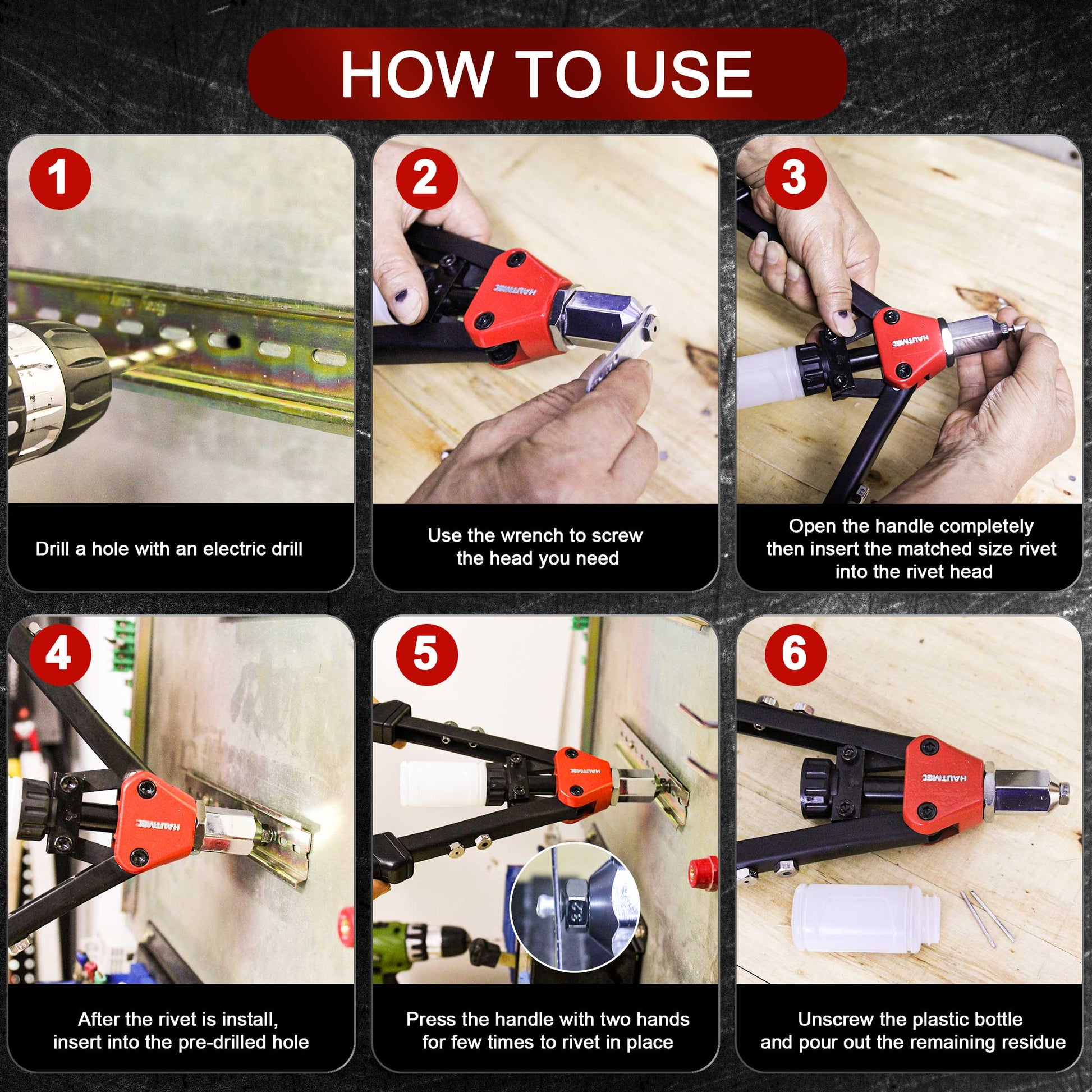 HOW TO USE

1

Drill a hole with an electric drill

2

HAUTMEC

Use the wrench to screw the head you need

3

HAUTMEC

Open the handle completely then insert the matched size rivet into the rivet head

4

HAUTMEC

After the rivet is install, insert into the pre-drilled hole

5

HAUTMEC

Press the handle with two hands for few times to rivet in place

6

HAUTMEC

Unscrew the plastic bottle and pour out the remaining residue