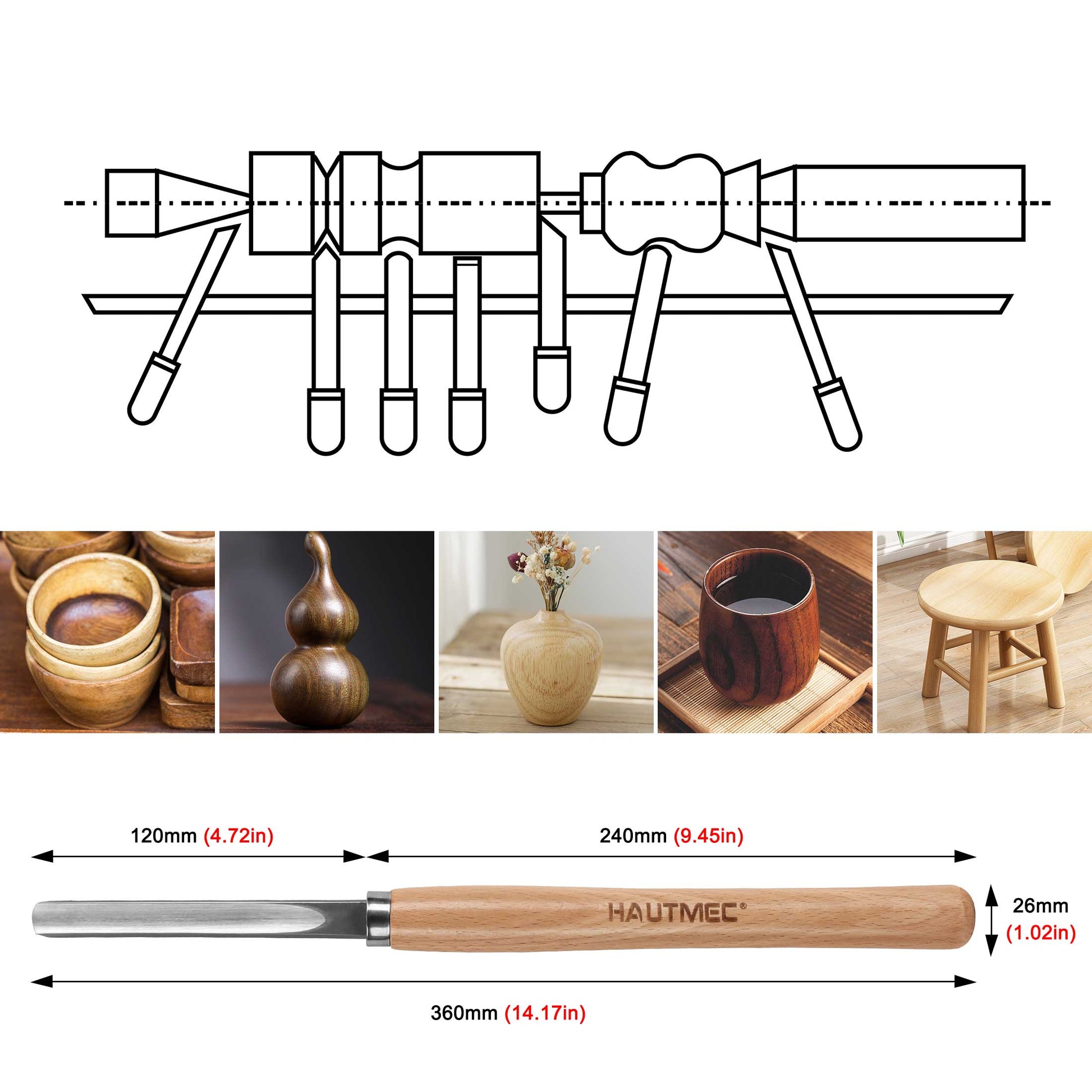 120mm (4.72in)

240mm (9.45in)

HAUTMEC®

26mm (1.02in)

360mm (14.17in)