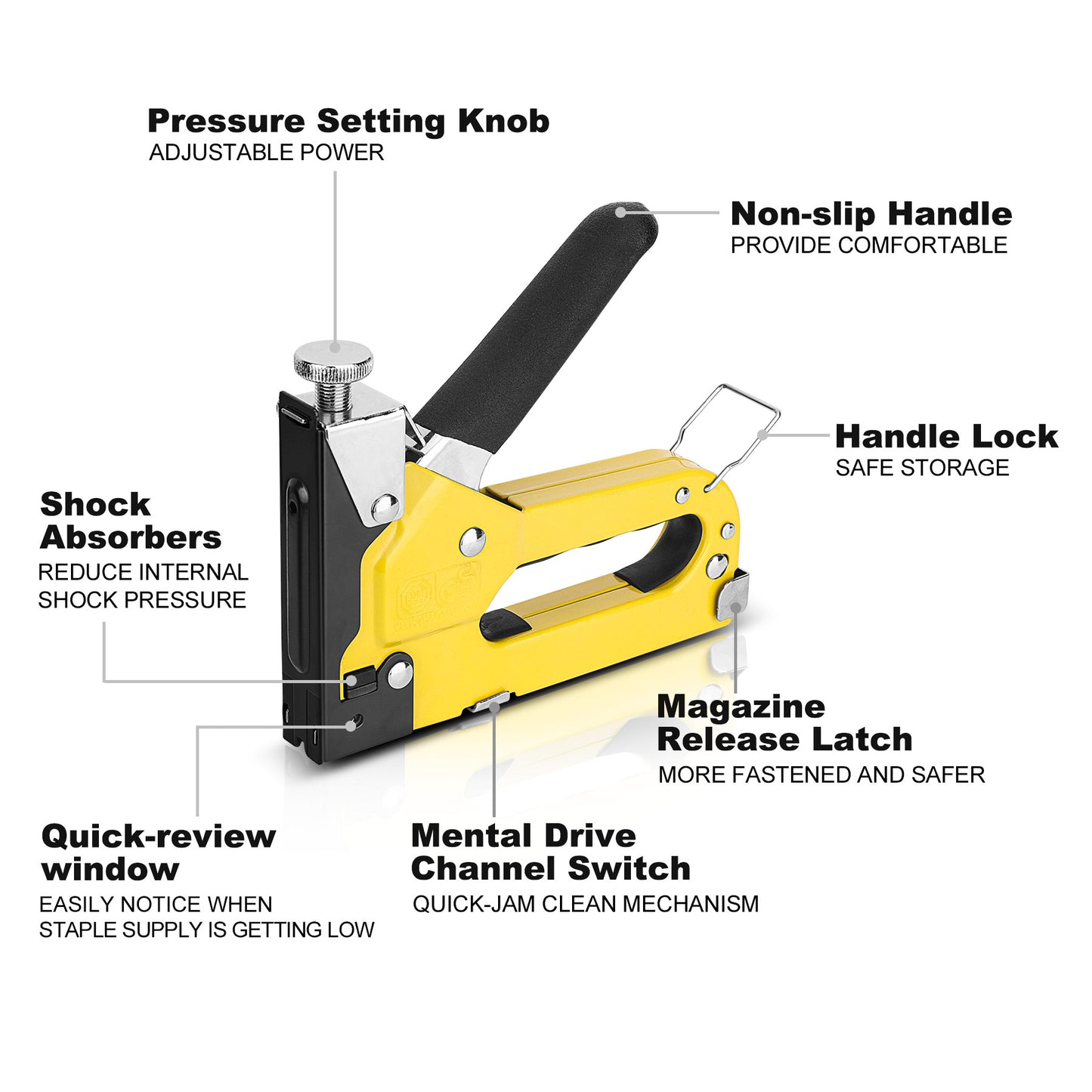 Pressure Setting Knob
ADJUSTABLE POWER

Non-slip Handle
PROVIDE COMFORTABLE

Handle Lock
SAFE STORAGE

Shock Absorbers
REDUCE INTERNAL SHOCK PRESSURE

Magazine Release Latch
MORE FASTENED AND SAFER

Quick-review window
EASILY NOTICE WHEN STAPLE SUPPLY IS GETTING LOW

Mental Drive Channel Switch
QUICK-JAM CLEAN MECHANISM