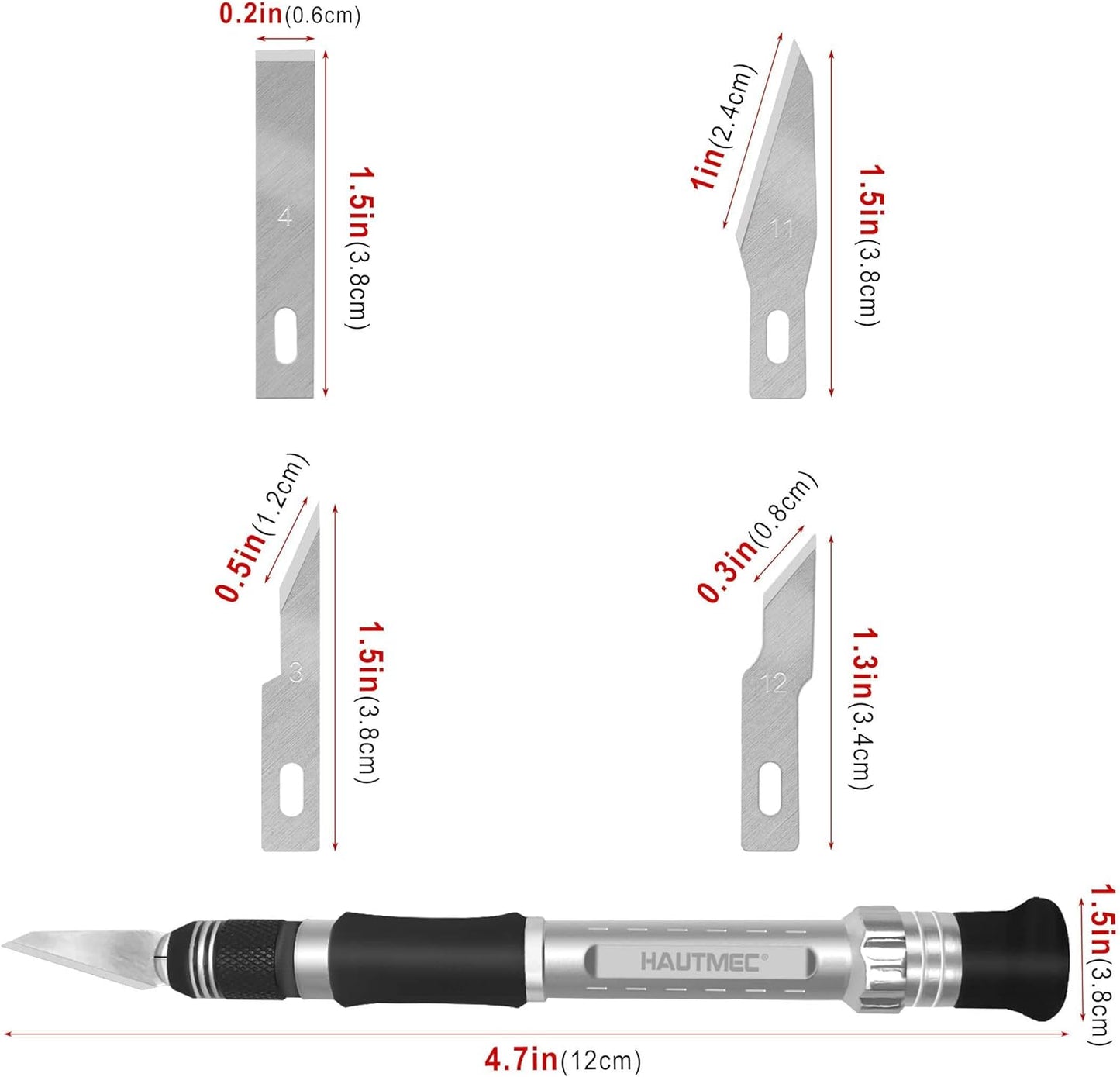 0.2in(0.6cm)

4

1.5in(3.8cm)

1in(2.4cm)

11

1.5in(3.8cm)

0.5in(1.2cm)

3

1.5in(3.8cm)

0.3in(0.8cm)

12

1.3in(3.4cm)

HAUTMEC®

1.5in(3.8cm)

4.7in(12cm)