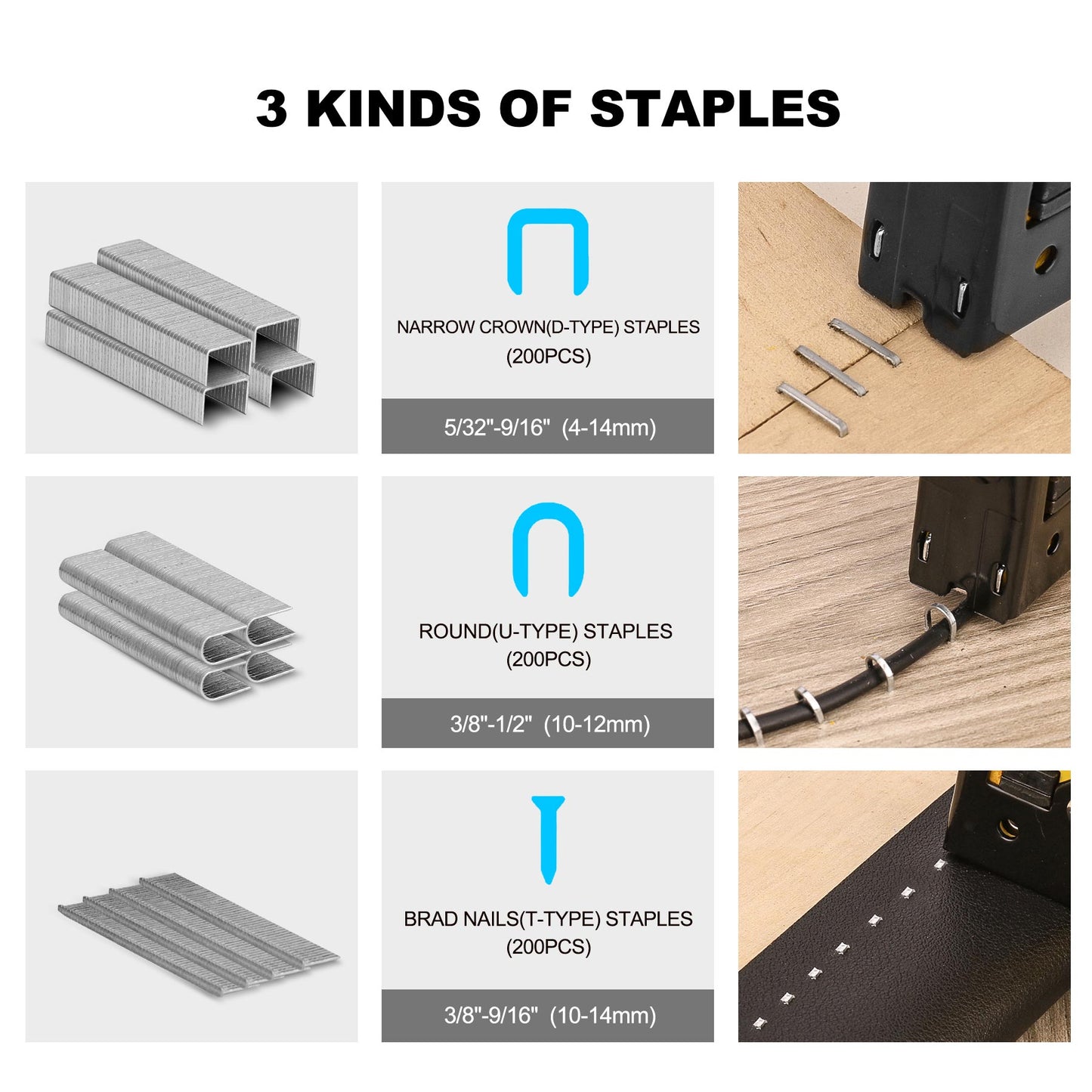 3 KINDS OF STAPLES

NARROW CROWN(D-TYPE) STAPLES
(200PCS)

5/32"-9/16" (4-14mm)

ROUND(U-TYPE) STAPLES
(200PCS)

3/8"-1/2" (10-12mm)

BRAD NAILS(T-TYPE) STAPLES
(200PCS)

3/8"-9/16" (10-14mm)