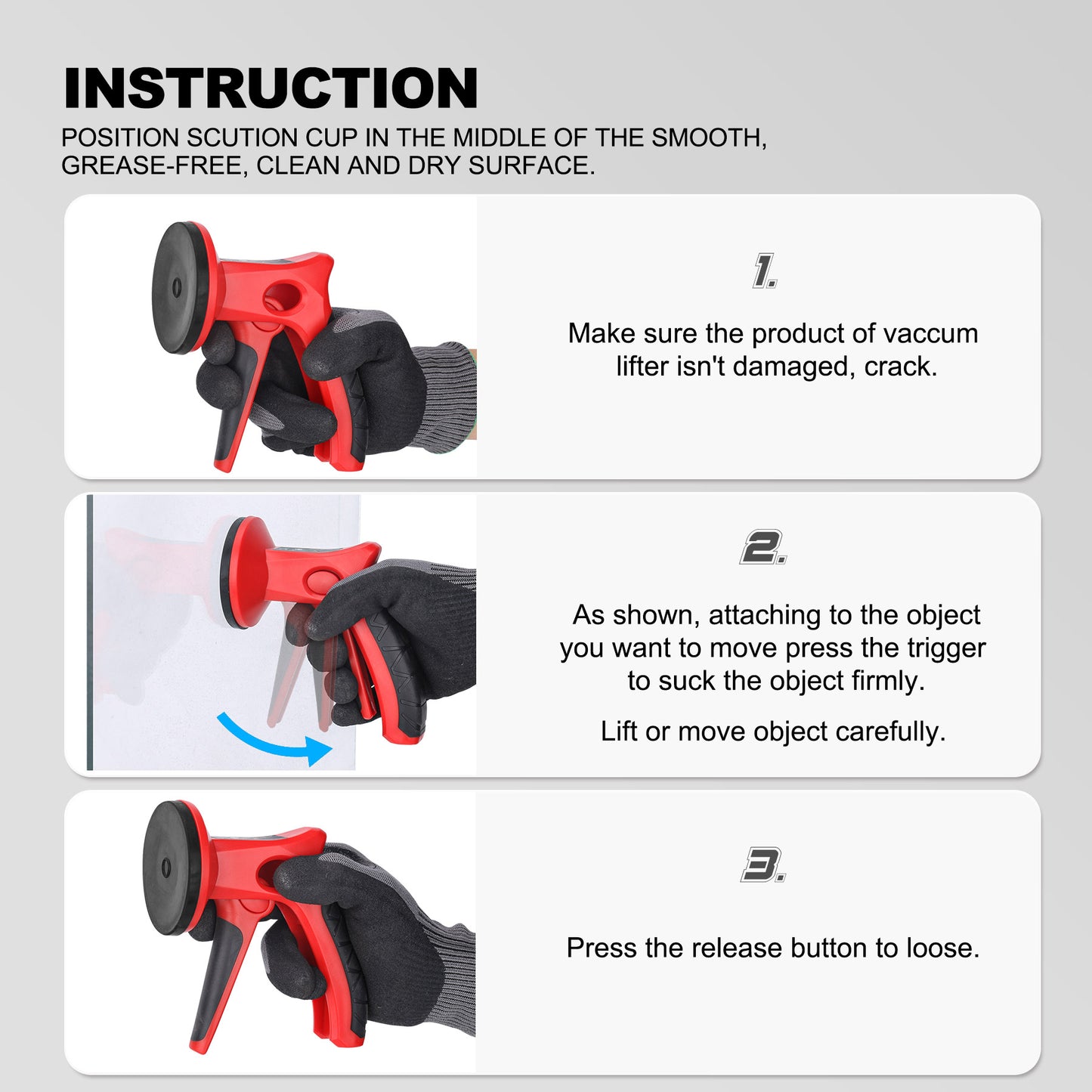 INSTRUCTION
POSITION SCUTION CUP IN THE MIDDLE OF THE SMOOTH, GREASE-FREE, CLEAN AND DRY SURFACE.

1.

Make sure the product of vaccum lifter isn't damaged, crack.

2.

As shown, attaching to the object you want to move press the trigger to suck the object firmly.

Lift or move object carefully.

3.

Press the release button to loose.