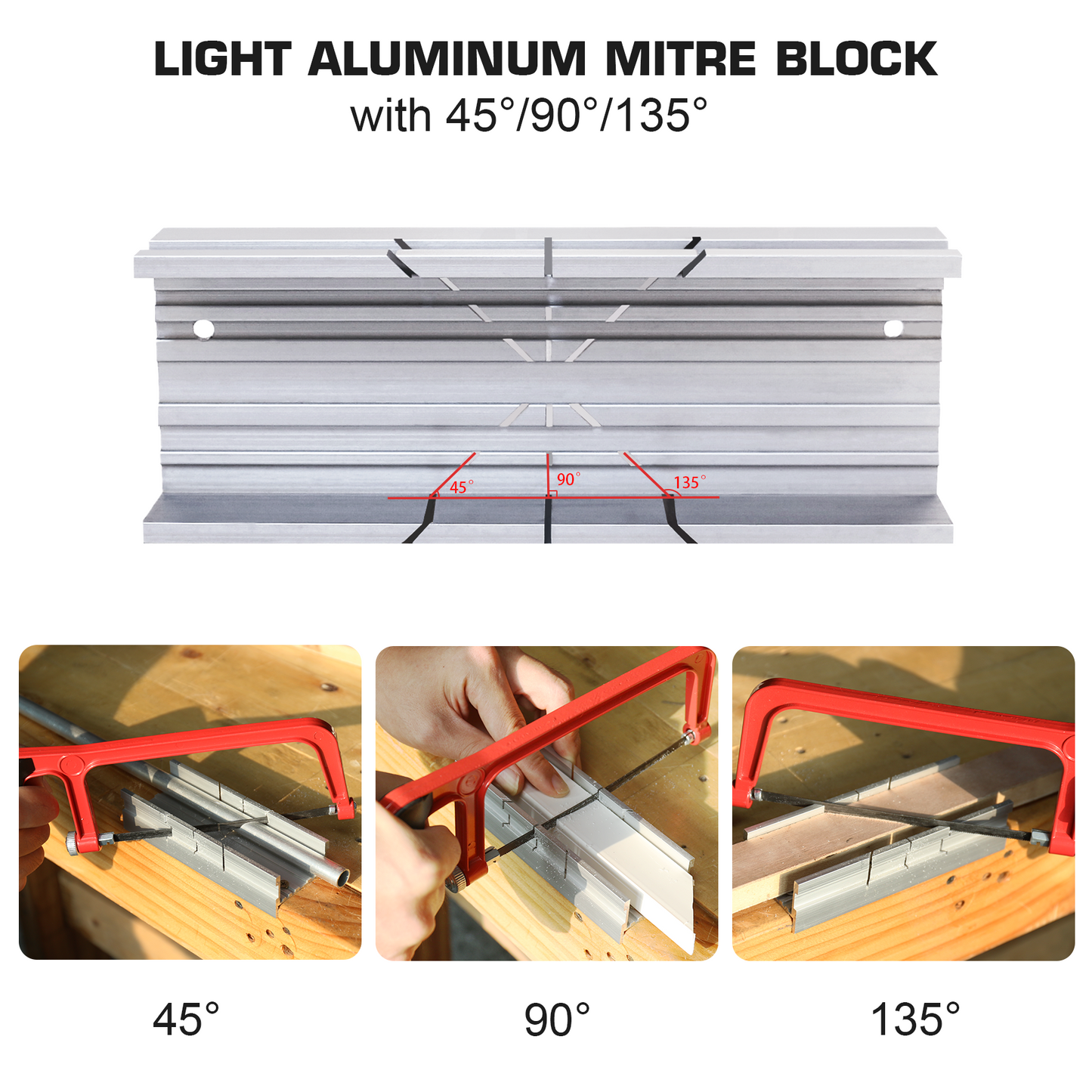 LIGHT ALUMINUM MITRE BLOCK
with 45°/90°/135°

45°
90°
135°

45°
90°
135°