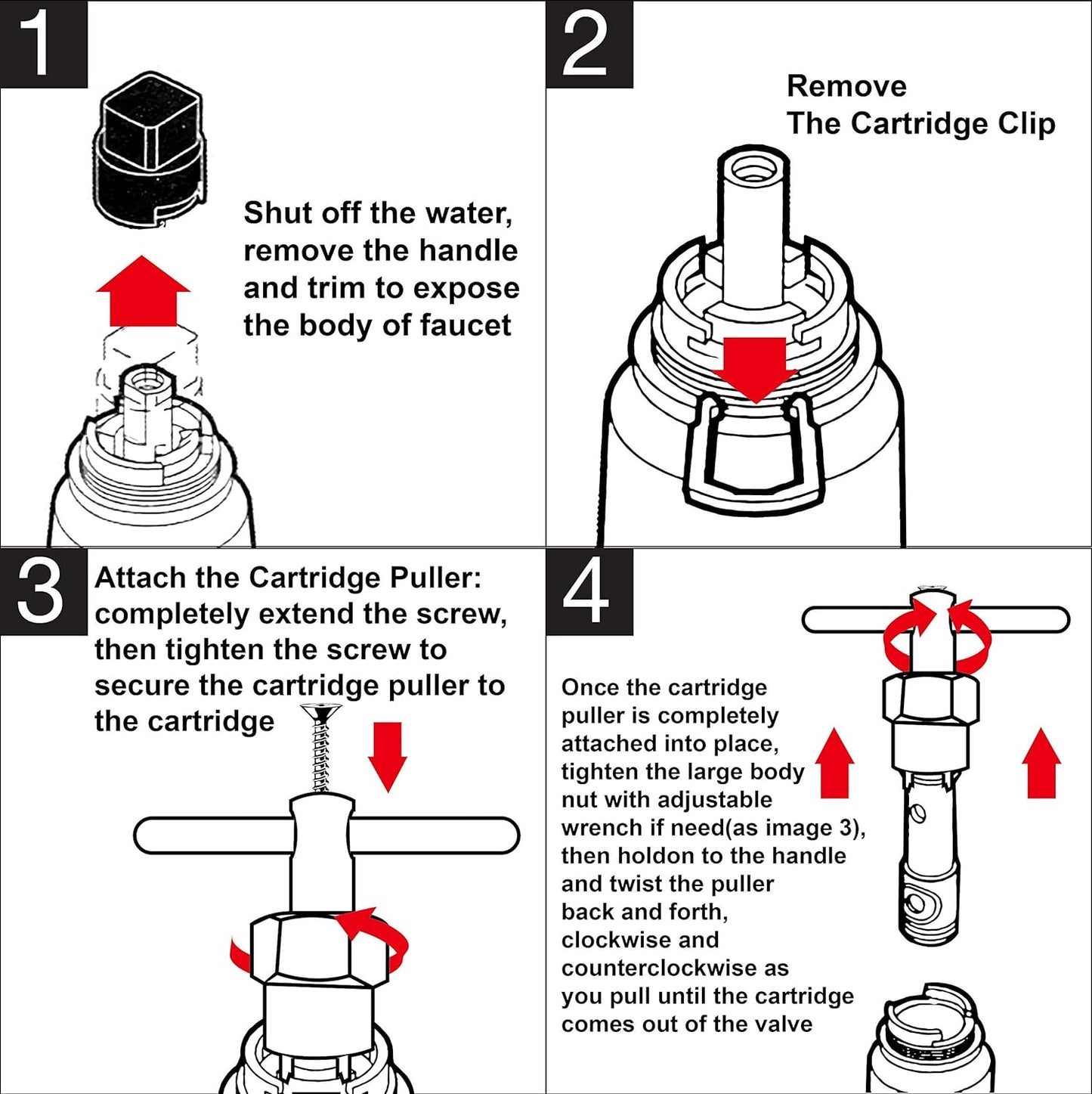 1

Shut off the water, remove the handle and trim to expose the body of faucet

2

Remove
The Cartridge Clip

3

Attach the Cartridge Puller: completely extend the screw, then tighten the screw to secure the cartridge puller to the cartridge

4

Once the cartridge puller is completely attached into place, tighten the large body nut with adjustable wrench if need(as image 3), then holdon to the handle and twist the puller back and forth, clockwise and counterclockwise as you pull until the cartridge comes out of the valve