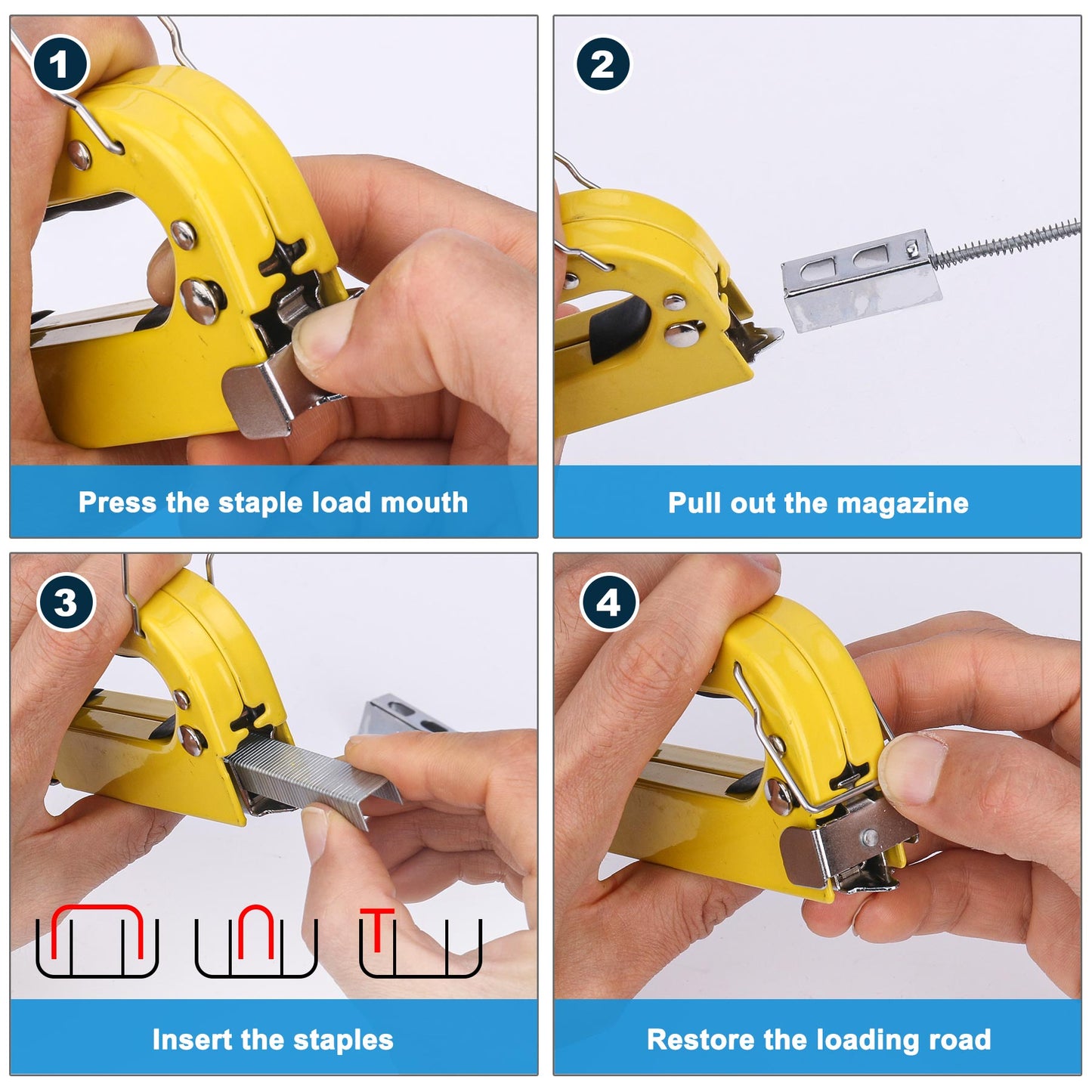 1

Press the staple load mouth

2

Pull out the magazine

3

Insert the staples

4

Restore the loading road