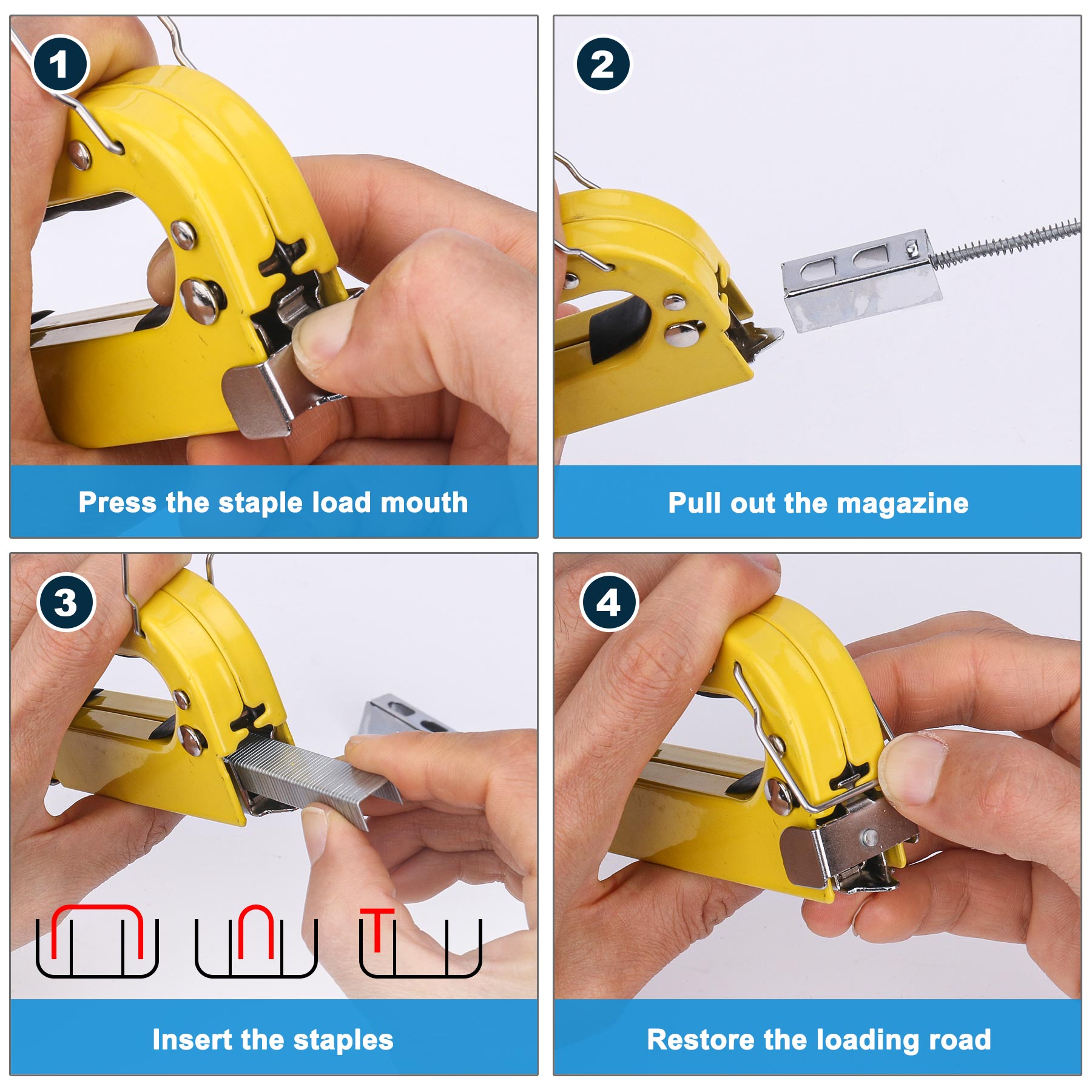 1
Press the staple load mouth

2
Pull out the magazine

3
Insert the staples

4
Restore the loading road