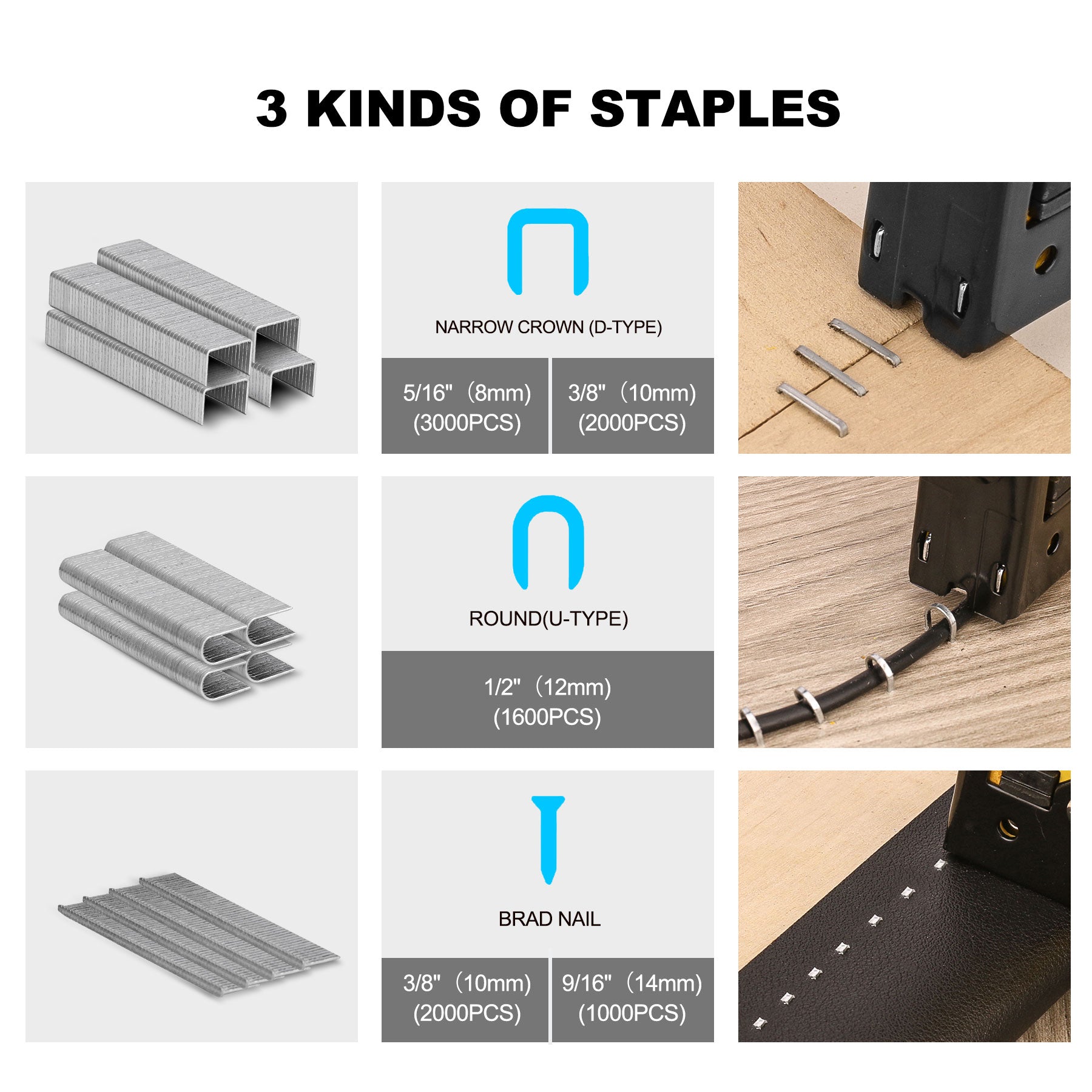 3 KINDS OF STAPLES

NARROW CROWN (D-TYPE)

5/16"（8mm)
(3000PCS)

3/8"（10mm)
(2000PCS)

ROUND(U-TYPE)

1/2"（12mm)
(1600PCS)

BRAD NAIL

3/8"（10mm)
(2000PCS)

9/16"（14mm)
(1000PCS)