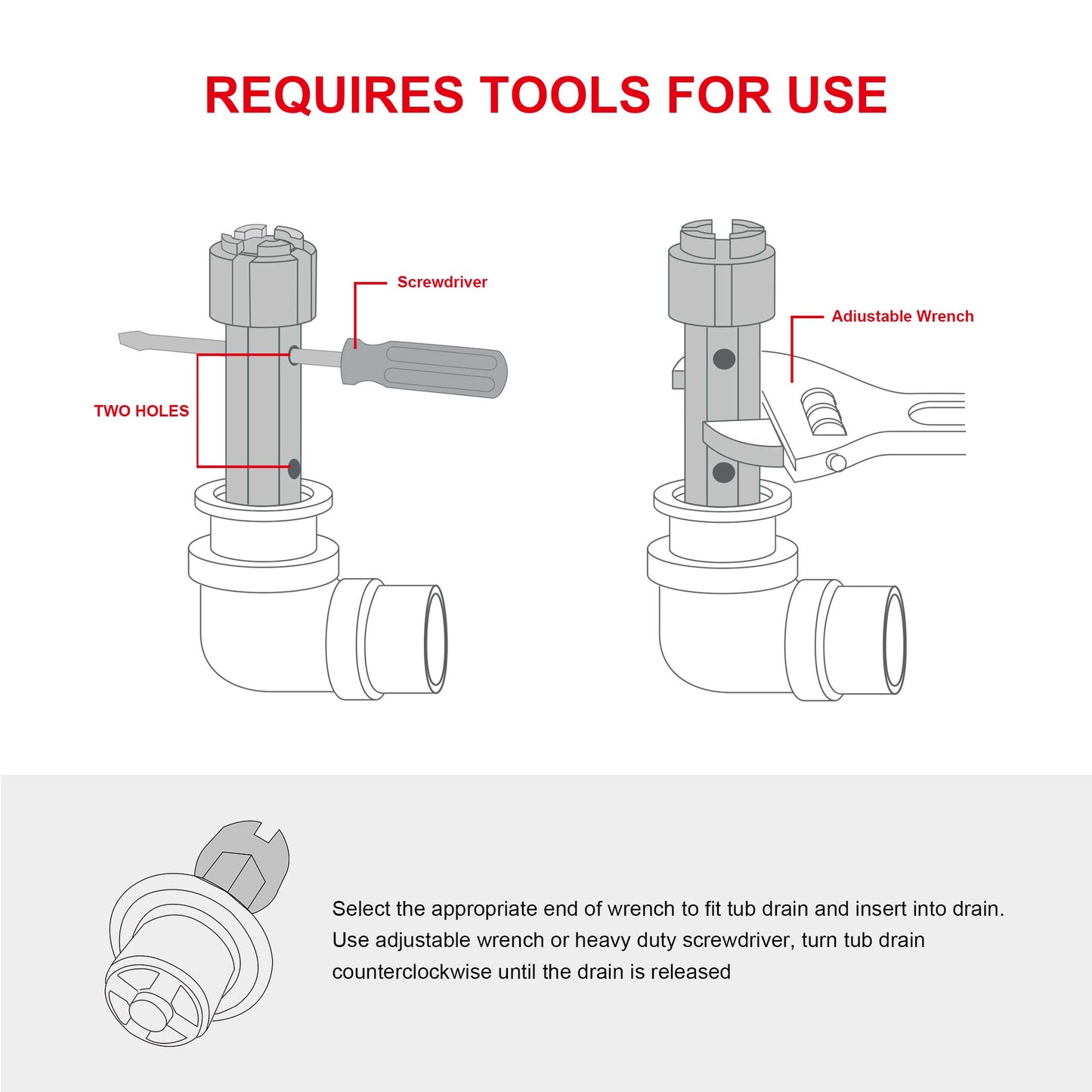 REQUIRES TOOLS FOR USE

Screwdriver

TWO HOLES

Adiustable Wrench

Select the appropriate end of wrench to fit tub drain and insert into drain. Use adjustable wrench or heavy duty screwdriver, turn tub drain counterclockwise until the drain is released