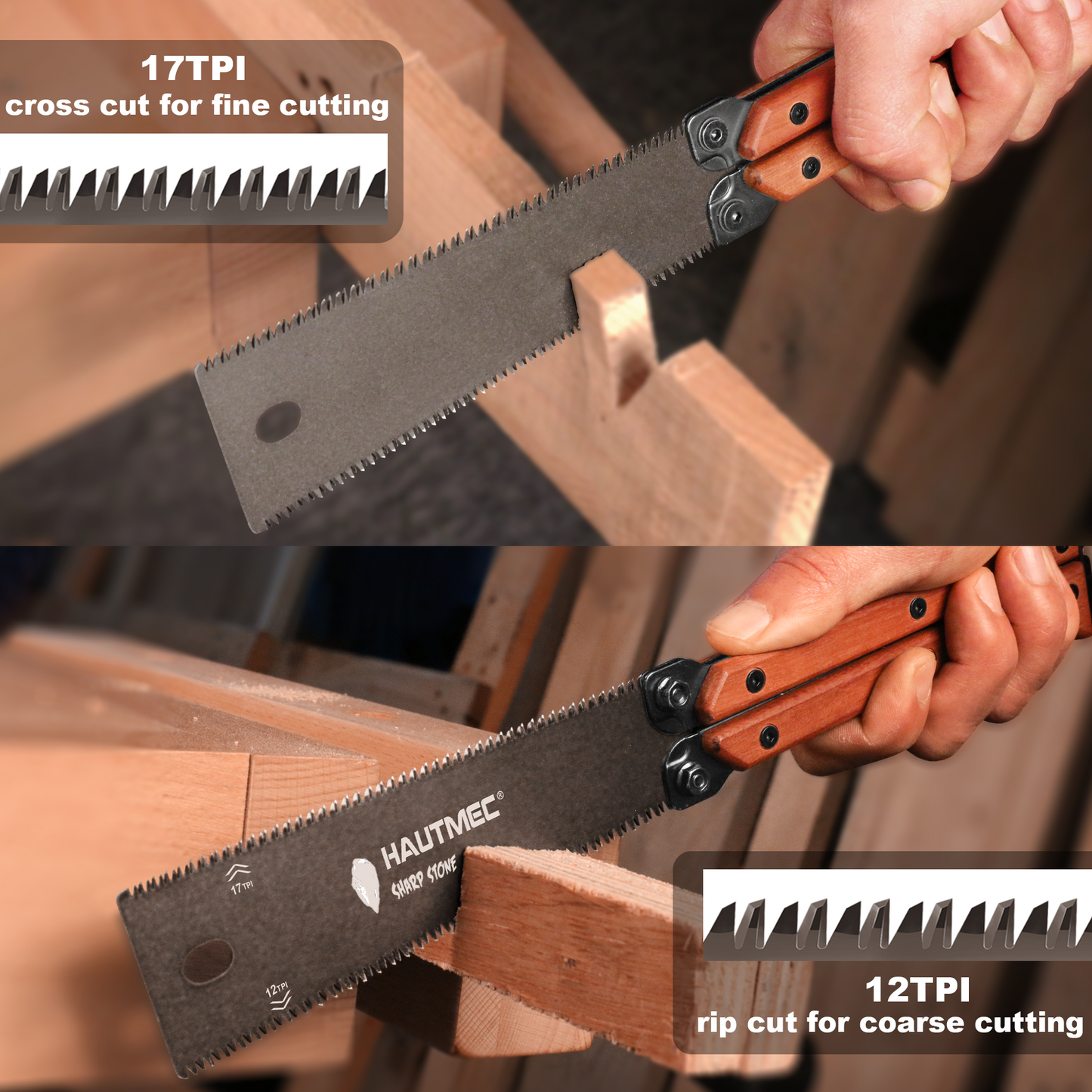 17TPI
cross cut for fine cutting

HAUTMEC®
SHARP STONE
17TPI
12TPI

12TPI
rip cut for coarse cutting