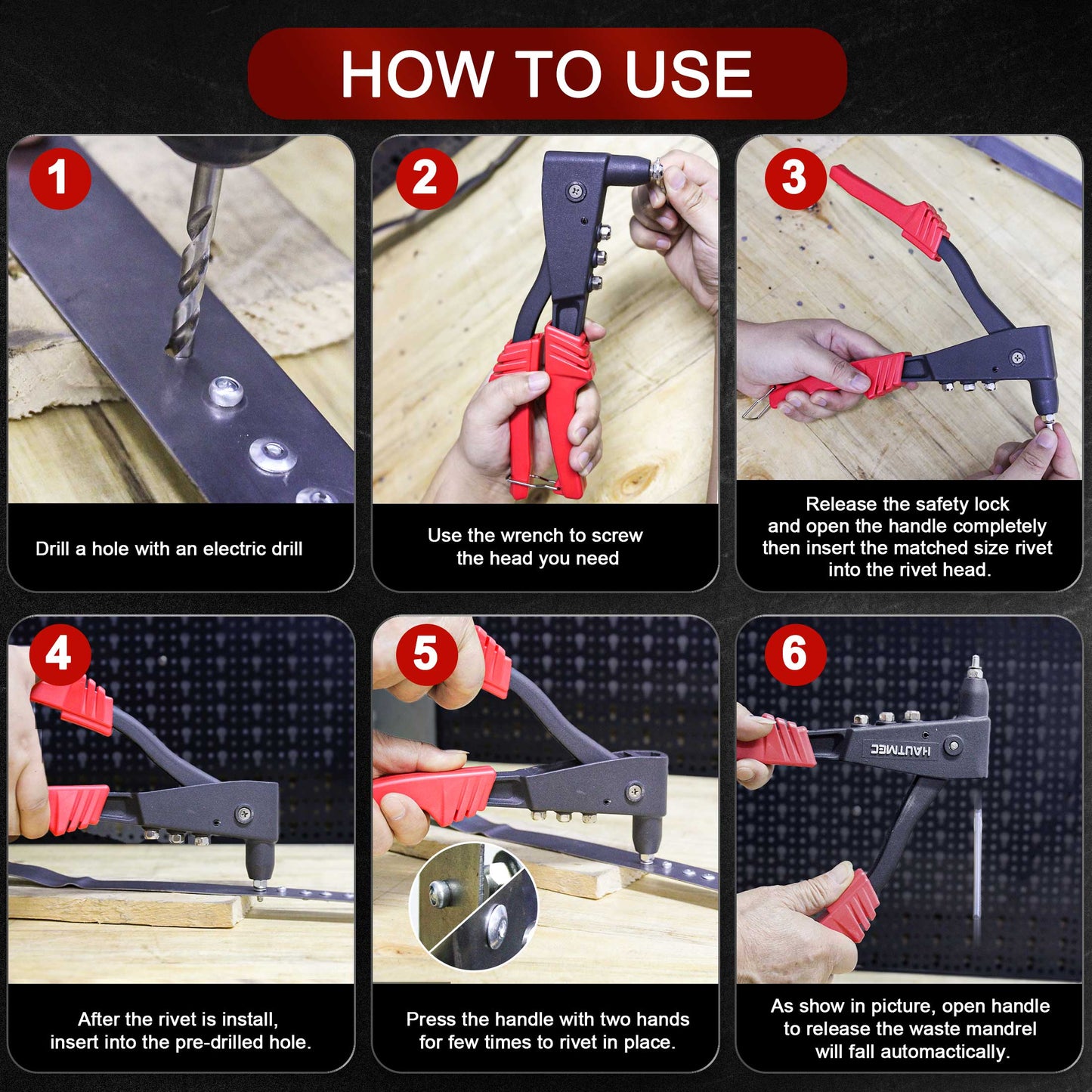 HOW TO USE

1

Drill a hole with an electric drill

2

Use the wrench to screw the head you need

3

Release the safety lock and open the handle completely then insert the matched size rivet into the rivet head.

4

After the rivet is install, insert into the pre-drilled hole.

5

Press the handle with two hands for few times to rivet in place.

6

HAUTMEC

As show in picture, open handle to release the waste mandrel will fall automactically.