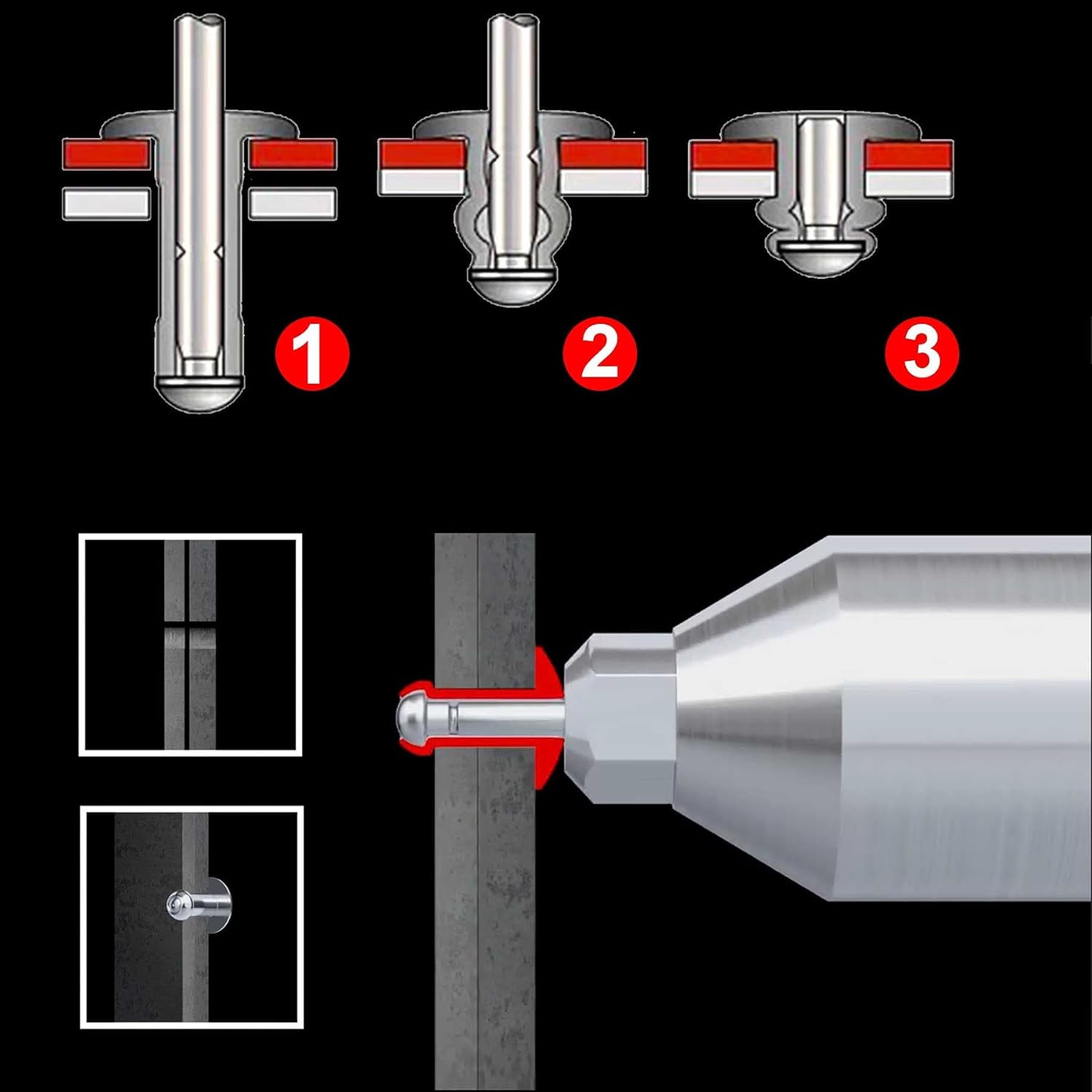 1

2

3