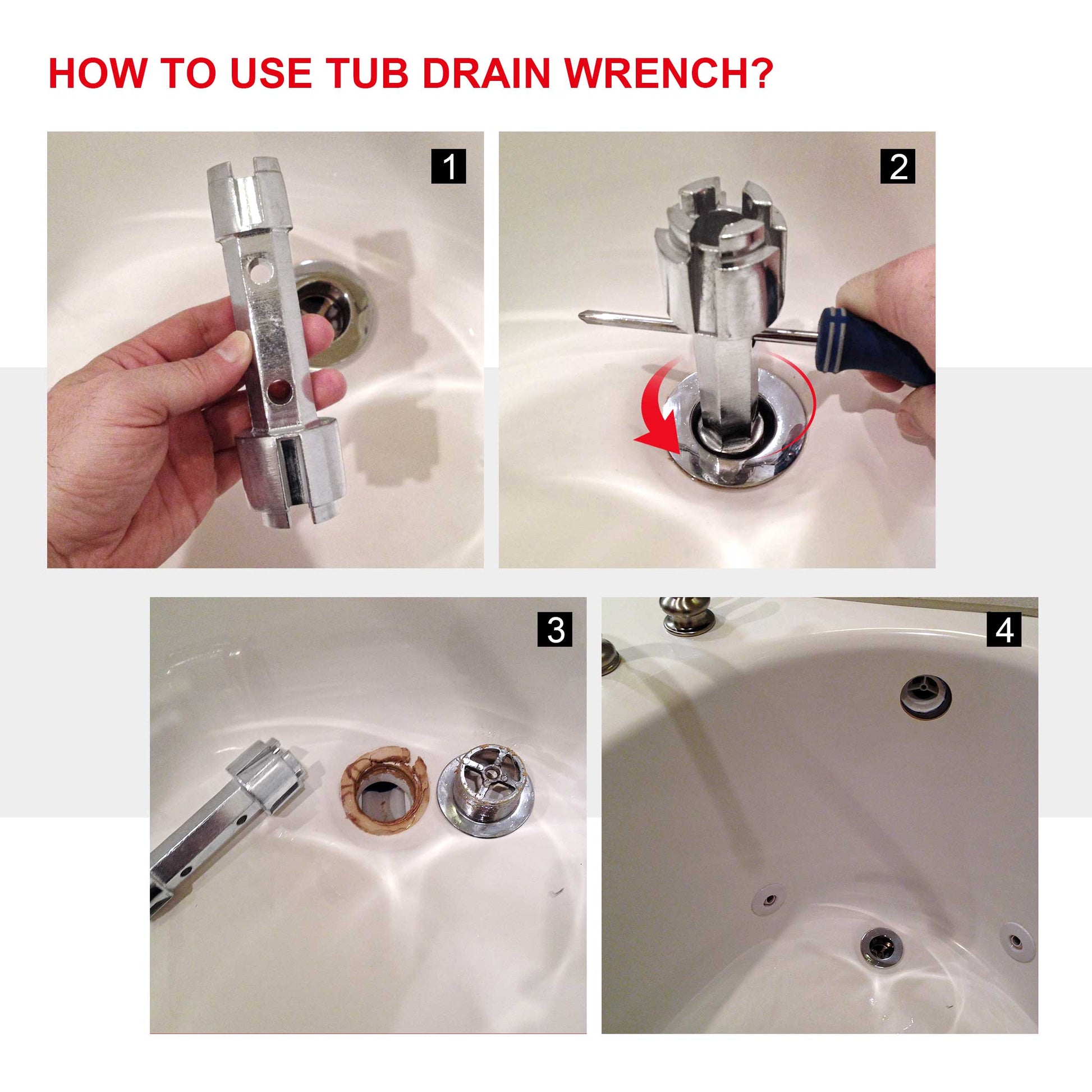 HOW TO USE TUB DRAIN WRENCH?

1

2

3

4