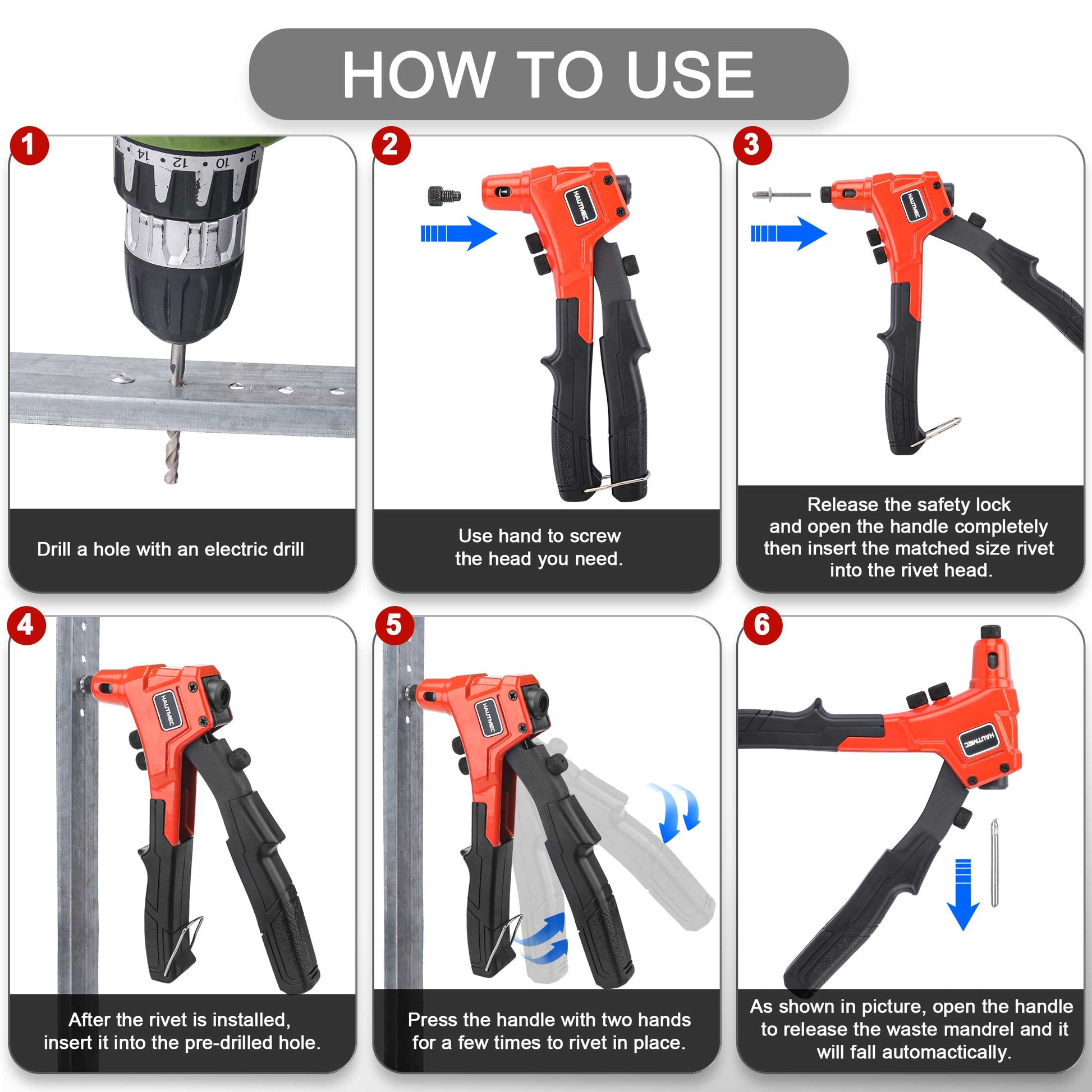 HOW TO USE

1

14 12 10 8

Drill a hole with an electric drill

2

HAUTMEC

Use hand to screw the head you need.

3

HAUTMEC

Release the safety lock and open the handle completely then insert the matched size rivet into the rivet head.

4

HAUTMEC

After the rivet is installed, insert it into the pre-drilled hole.

5

HAUTMEC

Press the handle with two hands for a few times to rivet in place.

6

HAUTMEC

As shown in picture, open the handle to release the waste mandrel and it will fall automactically.