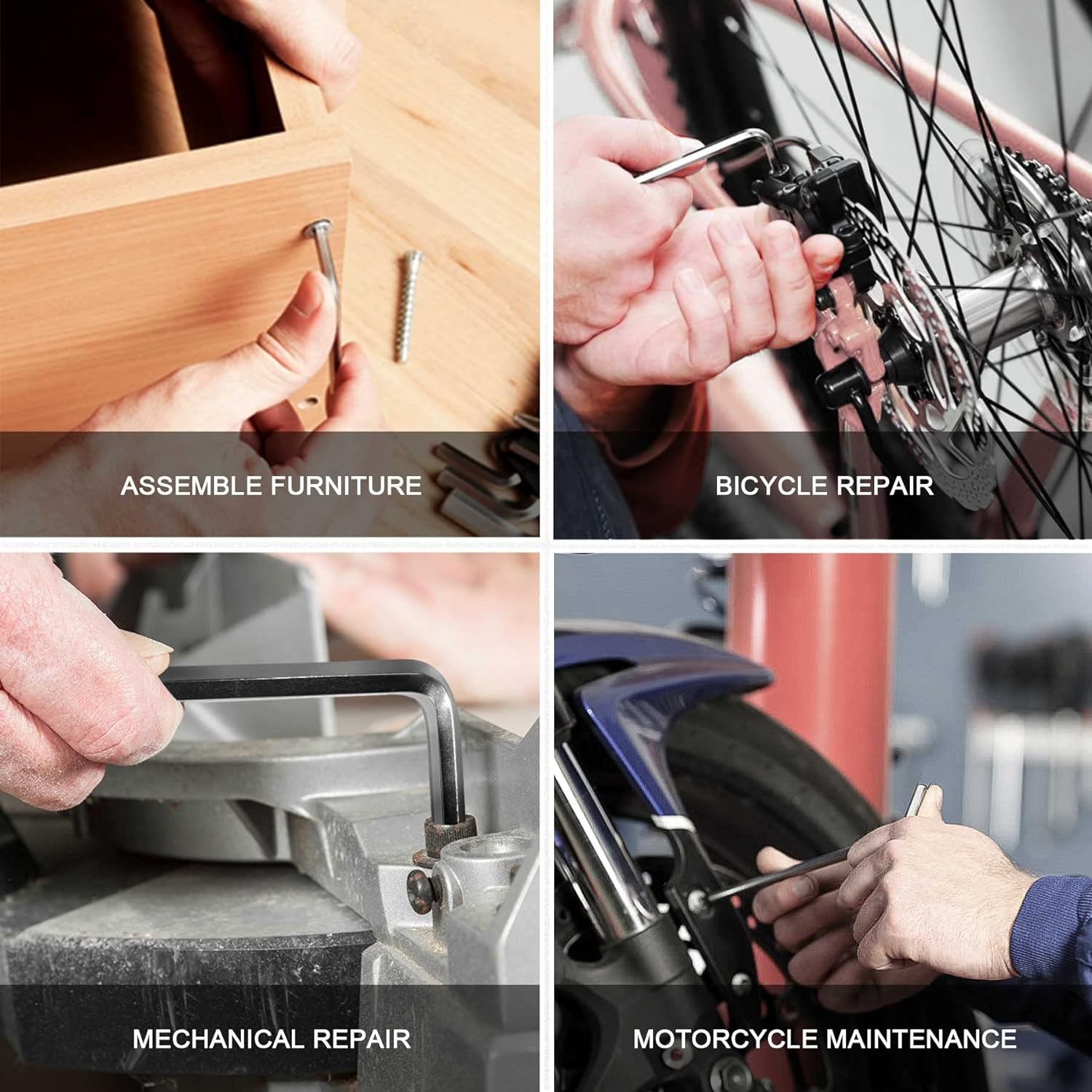 ASSEMBLE FURNITURE

BICYCLE REPAIR

MECHANICAL REPAIR

MOTORCYCLE MAINTENANCE