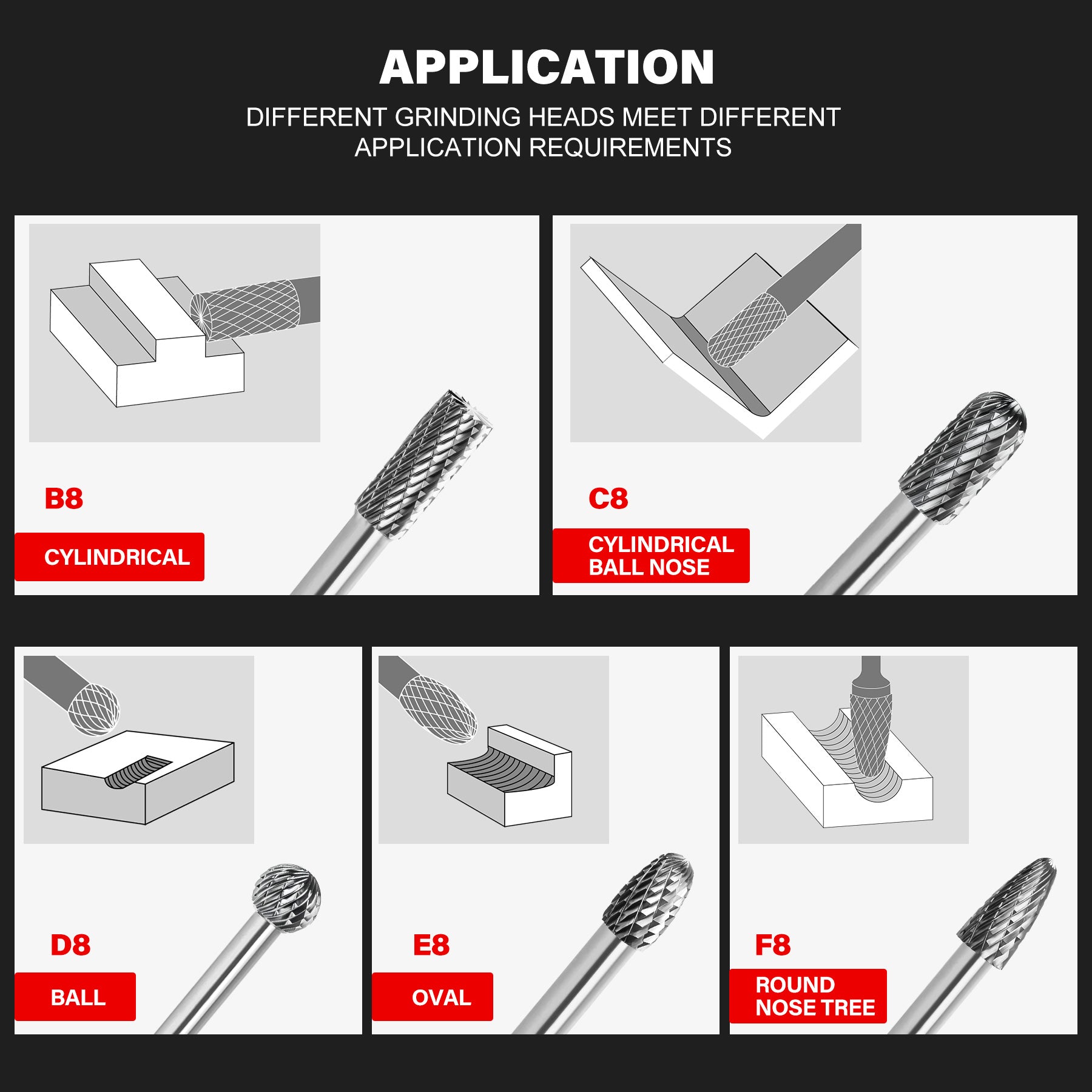 APPLICATION

DIFFERENT GRINDING HEADS MEET DIFFERENT APPLICATION REQUIREMENTS

B8

CYLINDRICAL

C8

CYLINDRICAL BALL NOSE

D8

BALL

E8

OVAL

F8

ROUND NOSE TREE