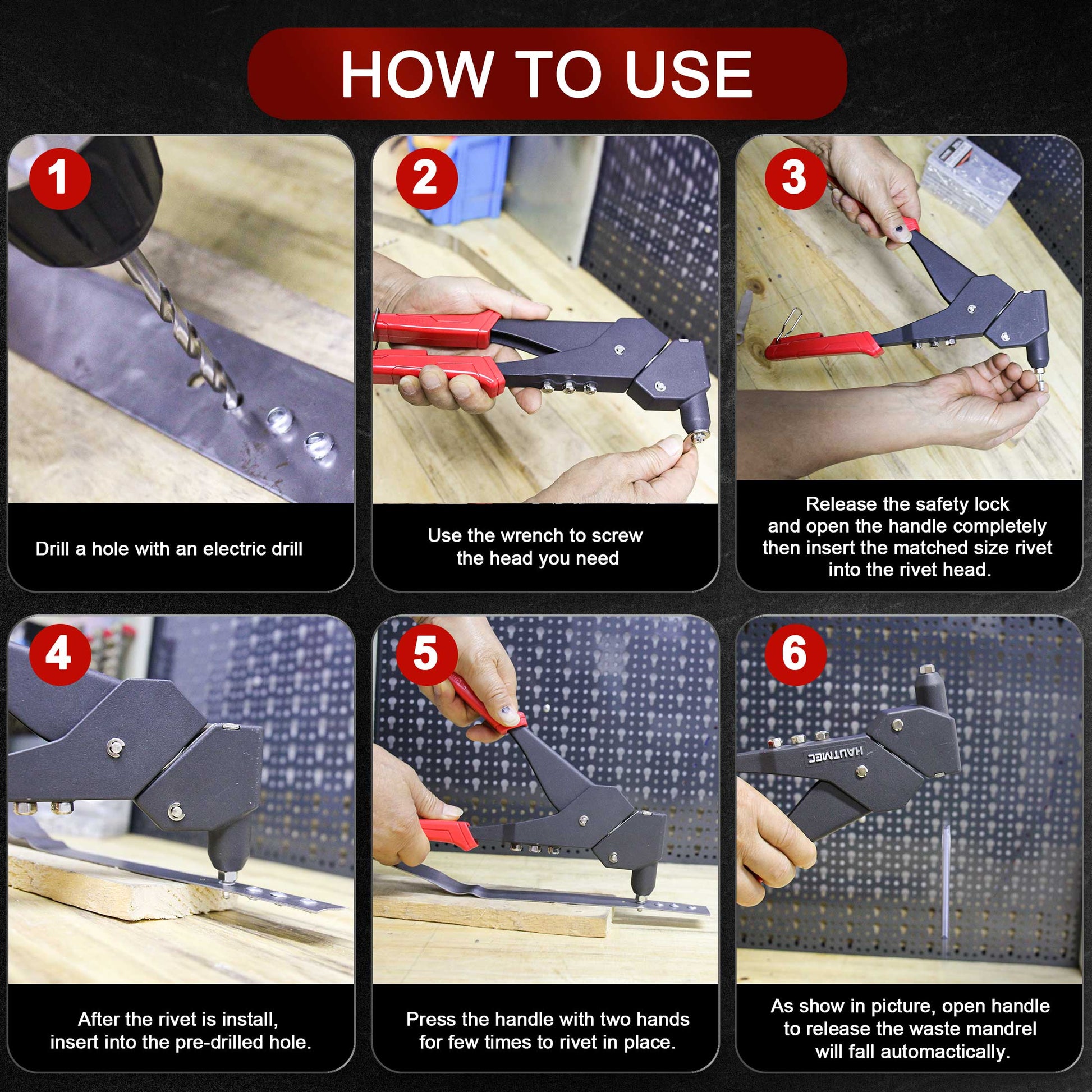 HOW TO USE

1

Drill a hole with an electric drill

2

Use the wrench to screw the head you need

3

Release the safety lock and open the handle completely then insert the matched size rivet into the rivet head.

4

After the rivet is install, insert into the pre-drilled hole.

5

Press the handle with two hands for few times to rivet in place.

6

HAUTMEC

As show in picture, open handle to release the waste mandrel will fall automactically.