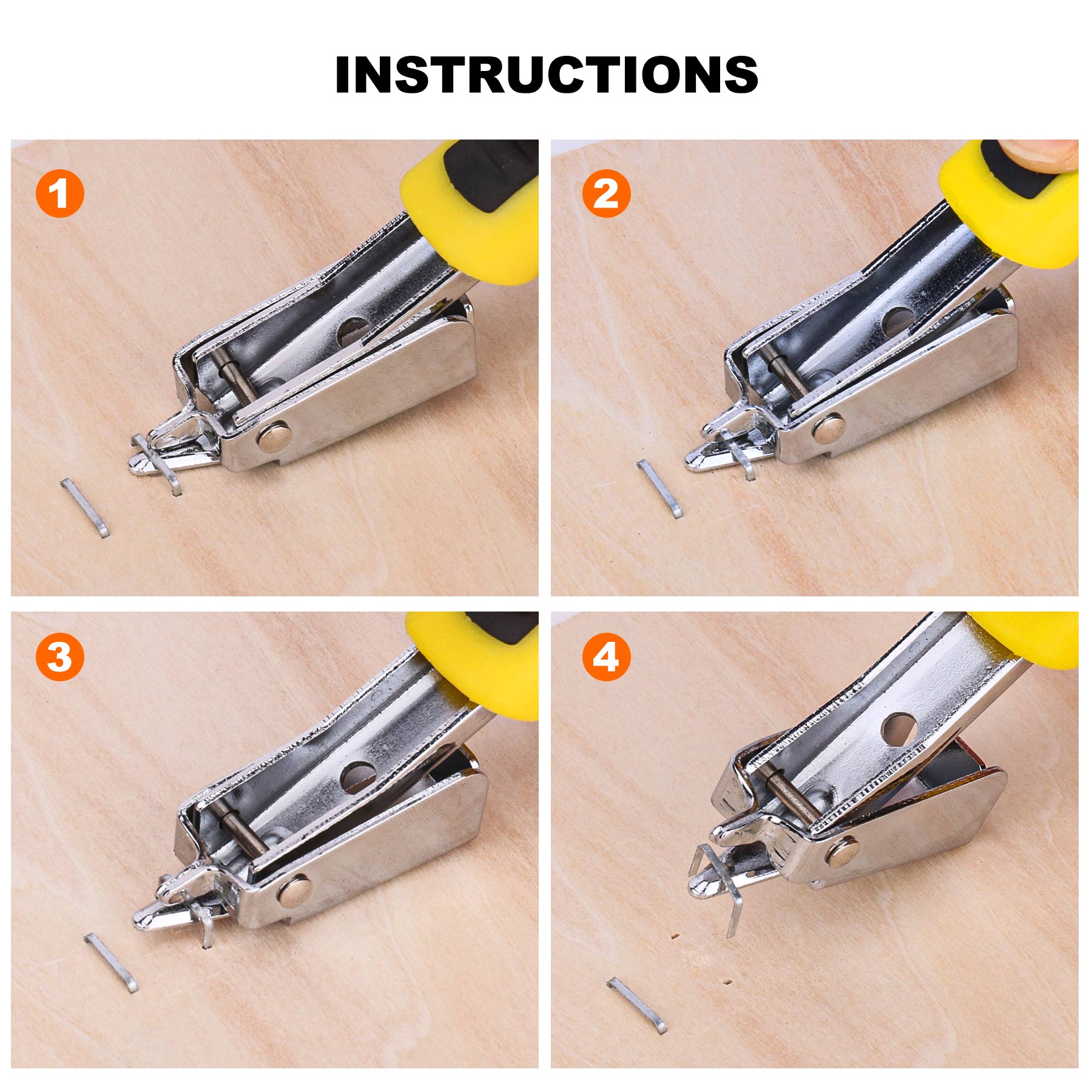 INSTRUCTIONS

1

2

3

4