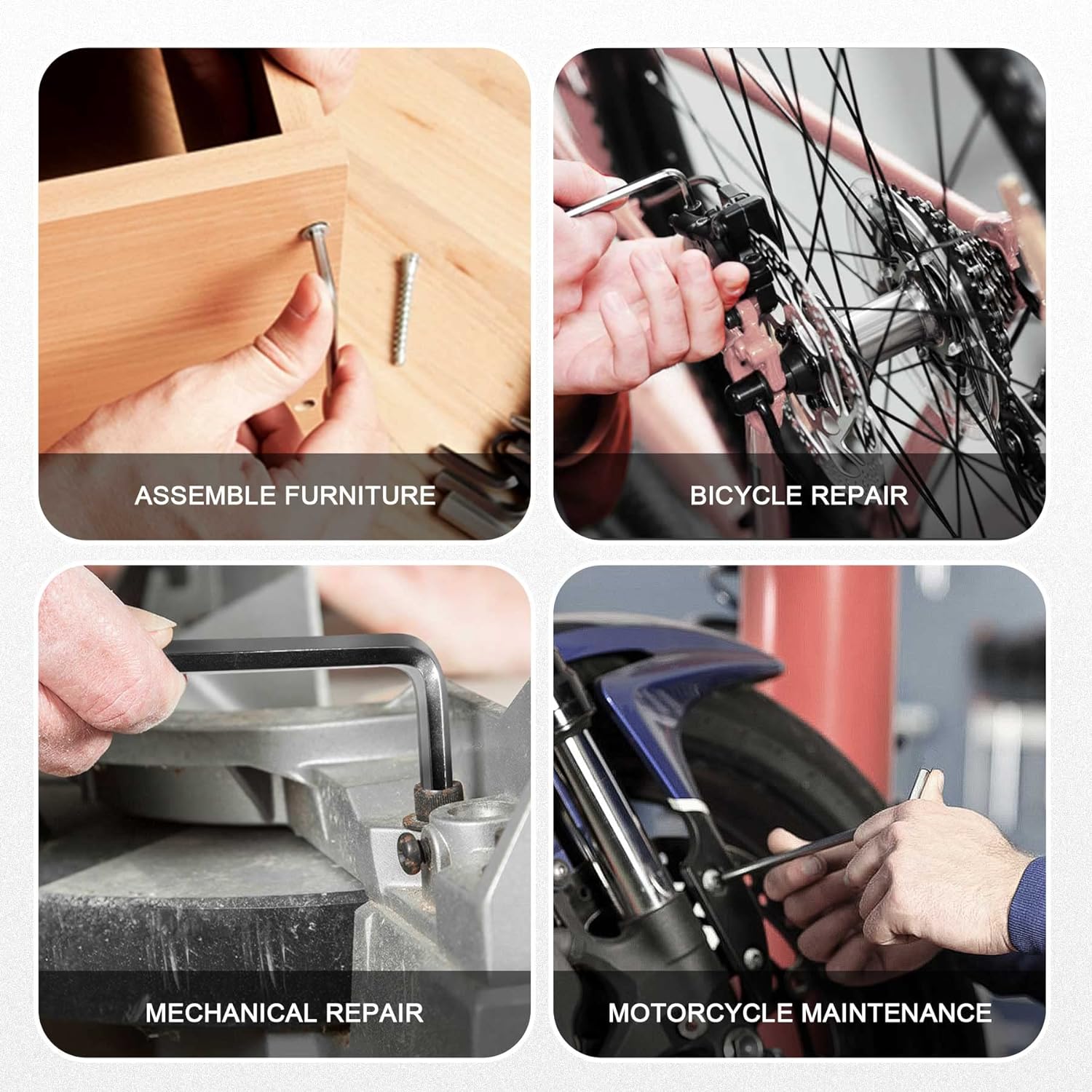 ASSEMBLE FURNITURE

BICYCLE REPAIR

MECHANICAL REPAIR

MOTORCYCLE MAINTENANCE