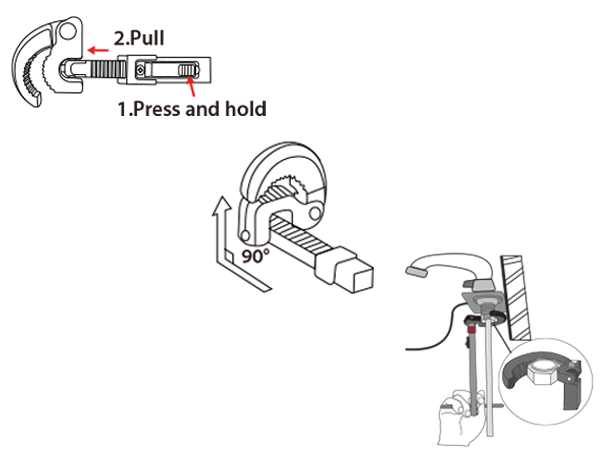 2.Pull

1.Press and hold

90°