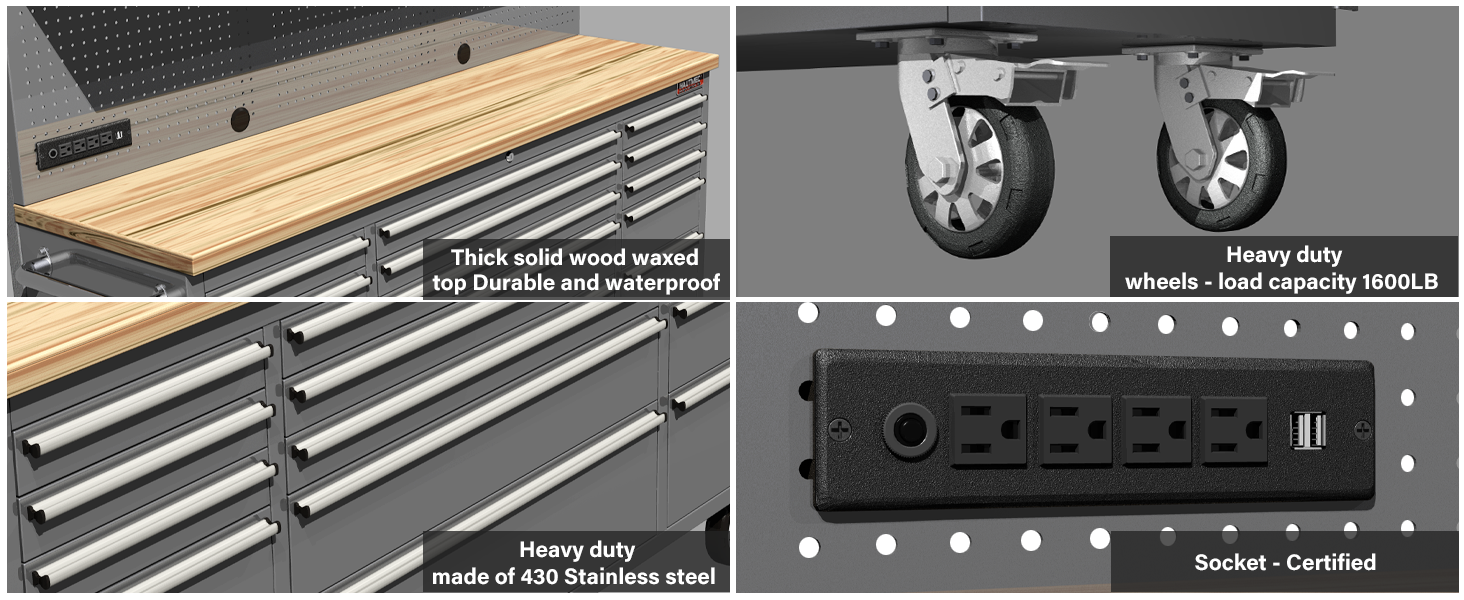 Thick solid wood waxed top Durable and waterproof

Heavy duty wheels - load capacity 1600LB

Heavy duty made of 430 Stainless steel

Socket - Certified