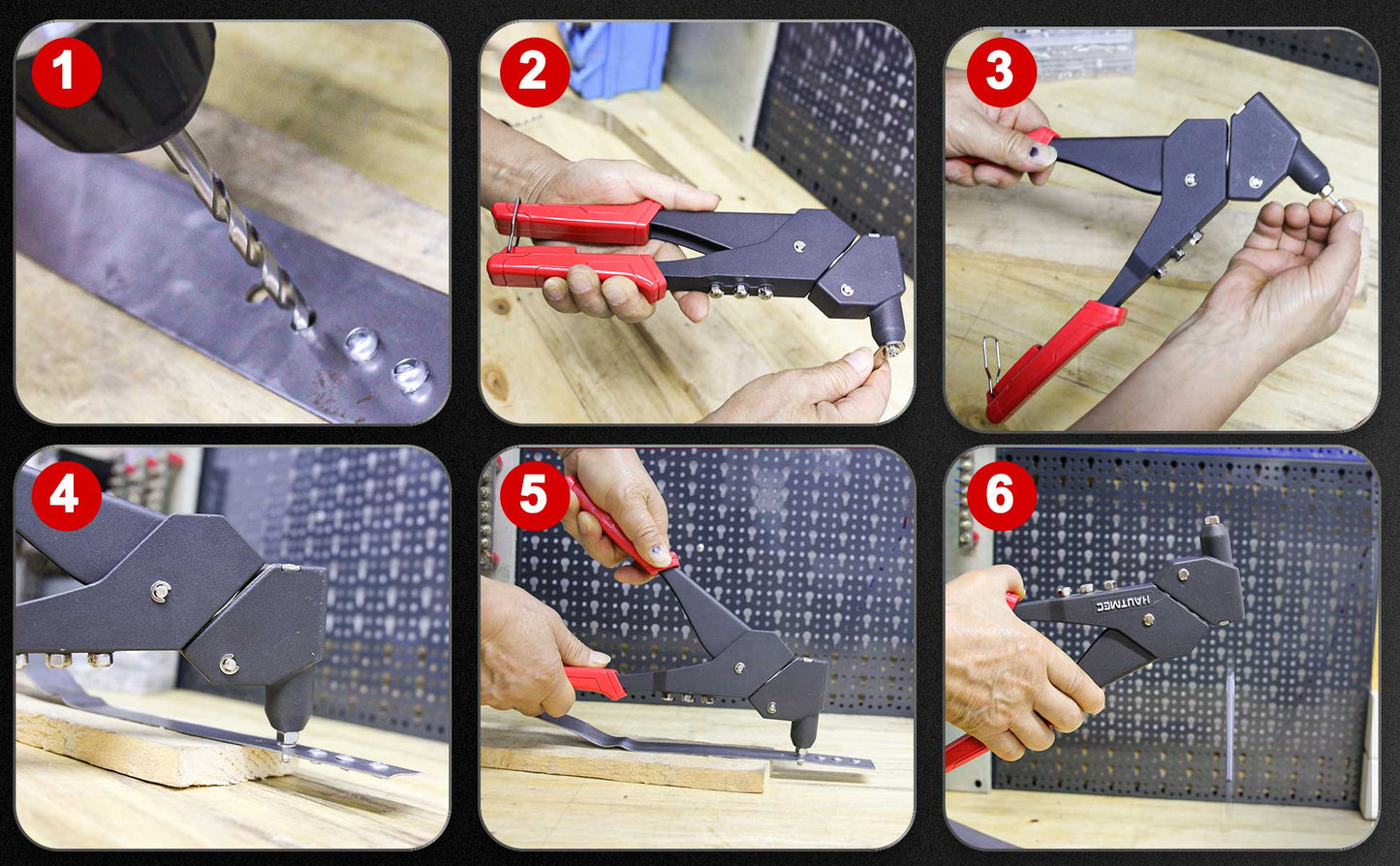 1

2

3

4

5

6

HAUTMEC