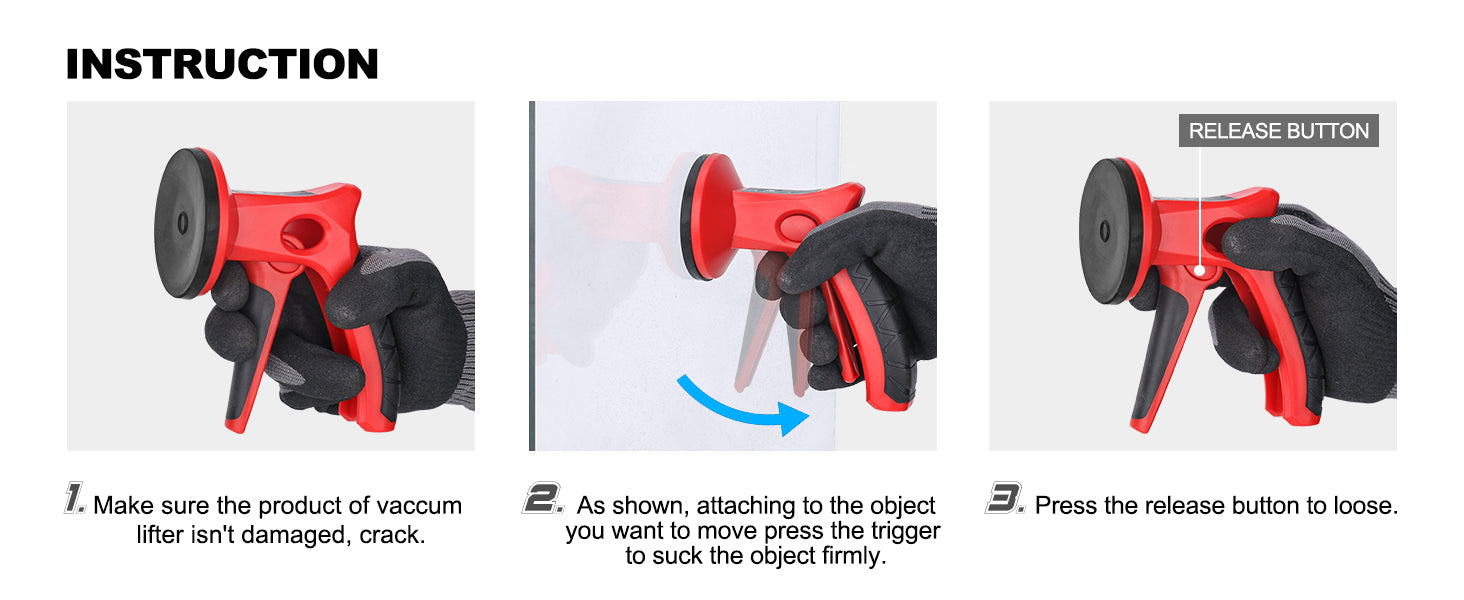 INSTRUCTION

RELEASE BUTTON

1. Make sure the product of vaccum lifter isn't damaged, crack.

2. As shown, attaching to the object you want to move press the trigger to suck the object firmly.

3. Press the release button to loose.