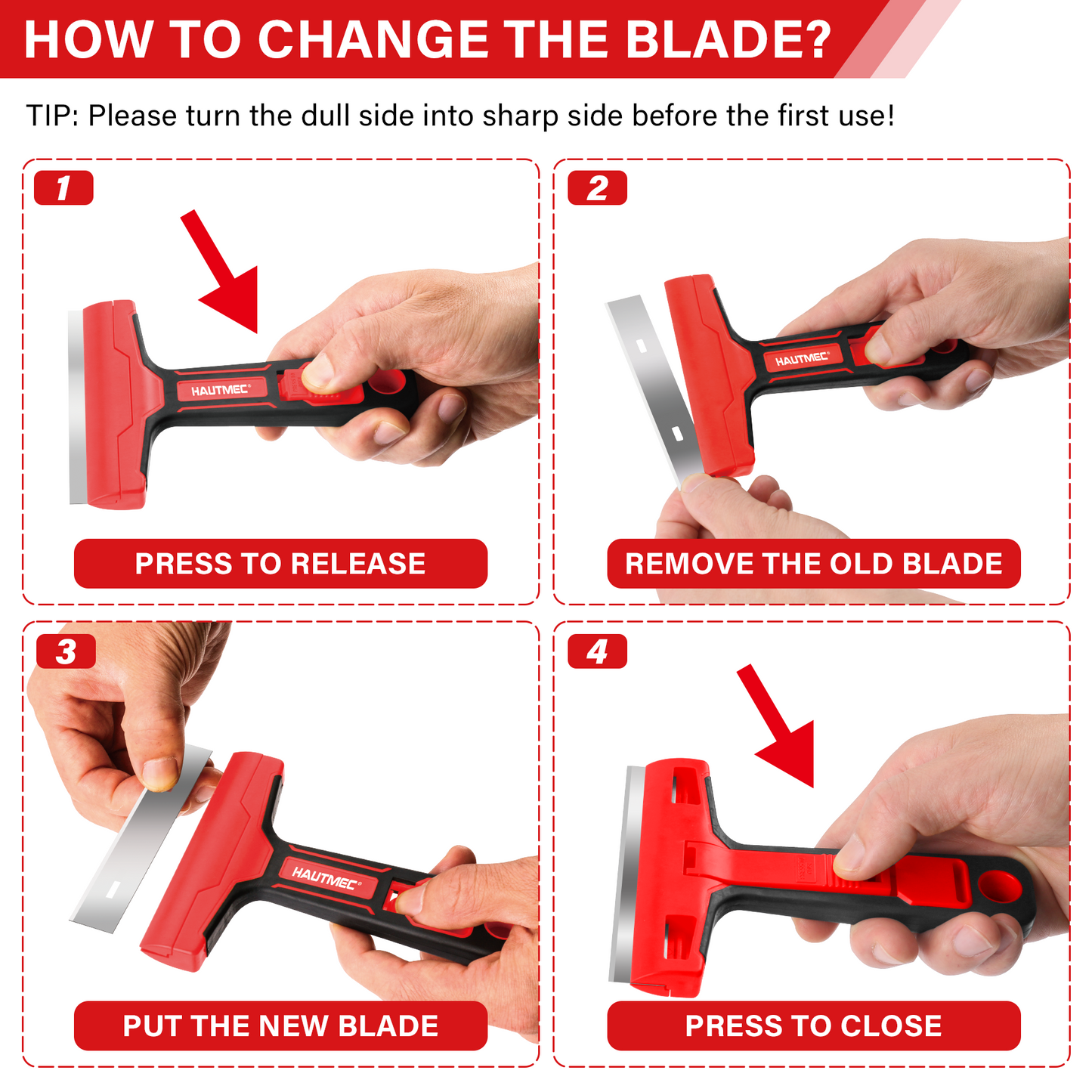 HOW TO CHANGE THE BLADE?

TIP: Please turn the dull side into sharp side before the first use!

1

HAUTMEC®

PRESS TO RELEASE

2

HAUTMEC®

REMOVE THE OLD BLADE

3

HAUTMEC®

PUT THE NEW BLADE

4

PRESS TO CLOSE