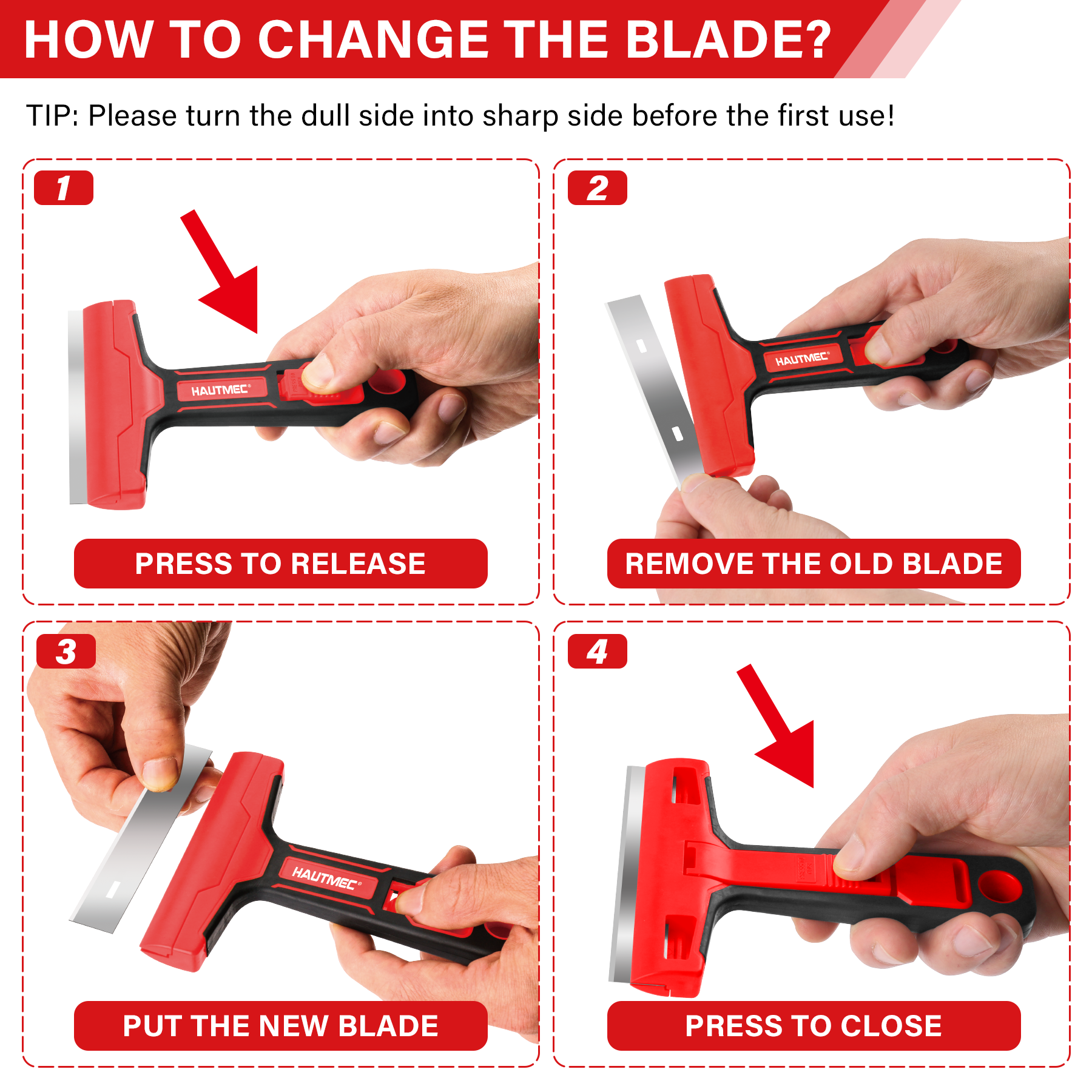 HOW TO CHANGE THE BLADE?

TIP: Please turn the dull side into sharp side before the first use!

1

HAUTMEC®

PRESS TO RELEASE

2

HAUTMEC®

REMOVE THE OLD BLADE

3

HAUTMEC®

PUT THE NEW BLADE

4

PRESS TO CLOSE