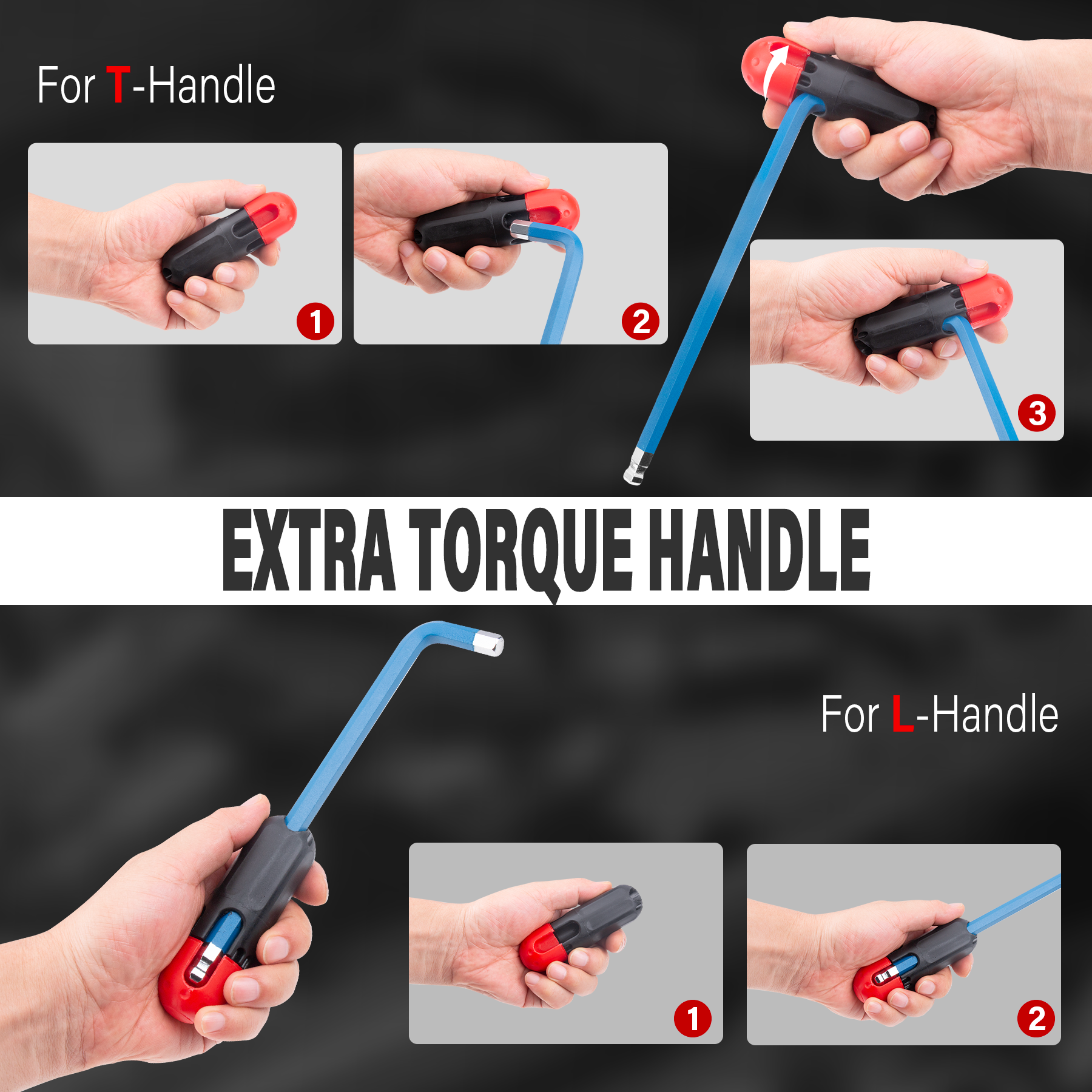 For T-Handle

1

2

3

EXTRA TORQUE HANDLE

For L-Handle

1

2