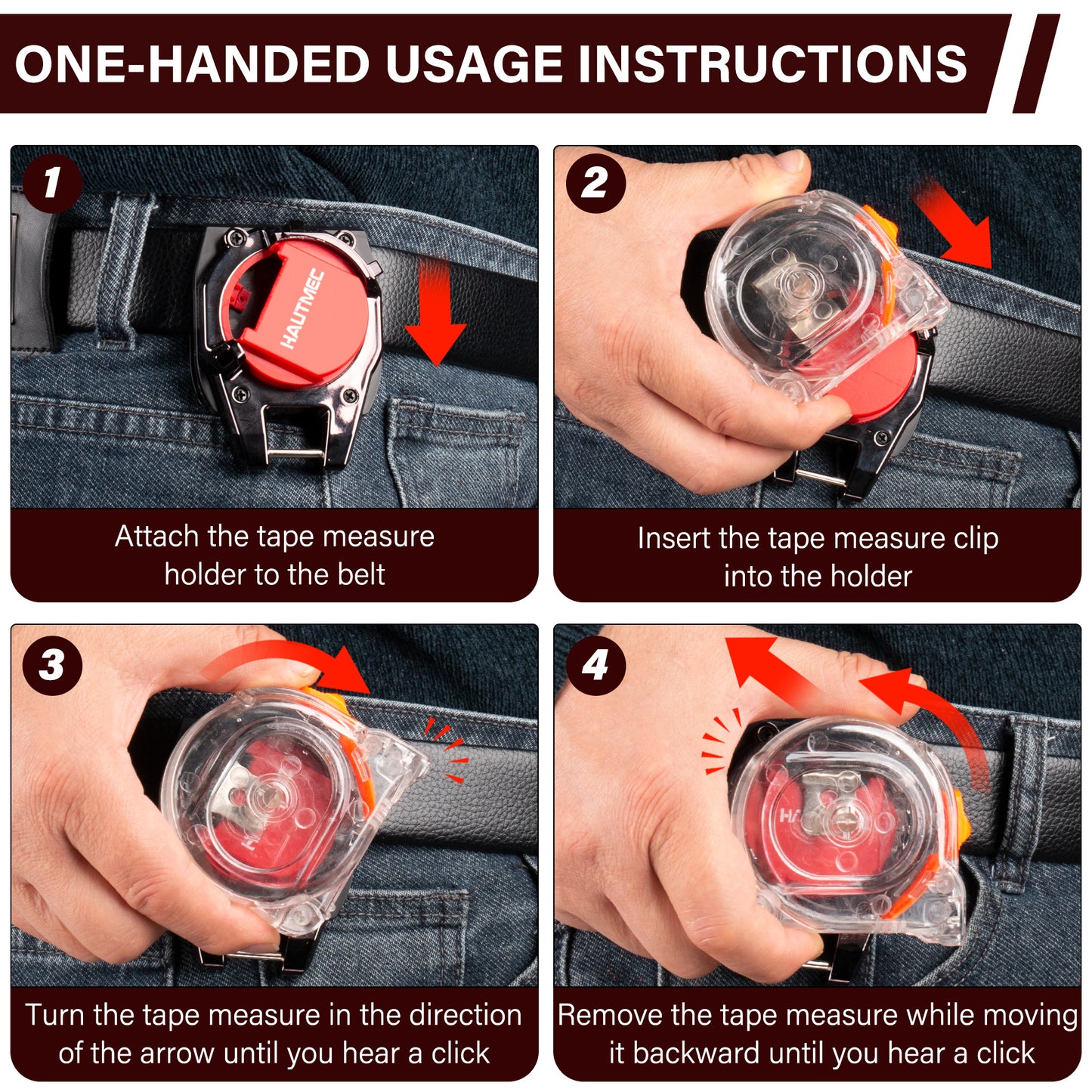 ONE-HANDED USAGE INSTRUCTIONS

1

HAUTMEC

Attach the tape measure holder to the belt

2

Insert the tape measure clip into the holder

3

Turn the tape measure in the direction of the arrow until you hear a click

4

Remove the tape measure while moving it backward until you hear a click