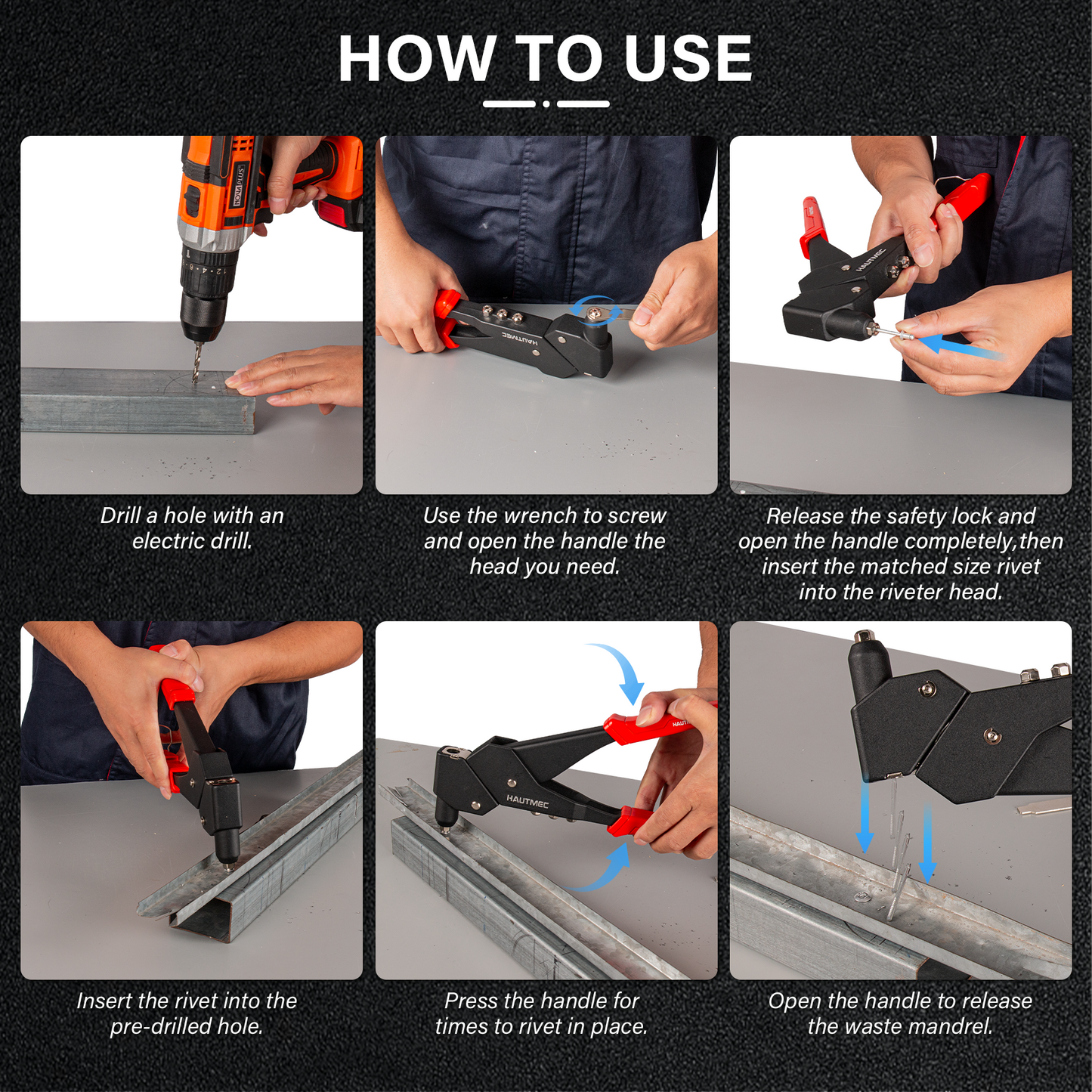 HOW TO USE

NOVAPLUS

Drill a hole with an electric drill.

HAUTMEC

Use the wrench to screw and open the handle the head you need.

HAUTMEC

Release the safety lock and open the handle completely,then insert the matched size rivet into the riveter head.

Insert the rivet into the pre-drilled hole.

HAUTMEC

Press the handle for times to rivet in place.

Open the handle to release the waste mandrel.