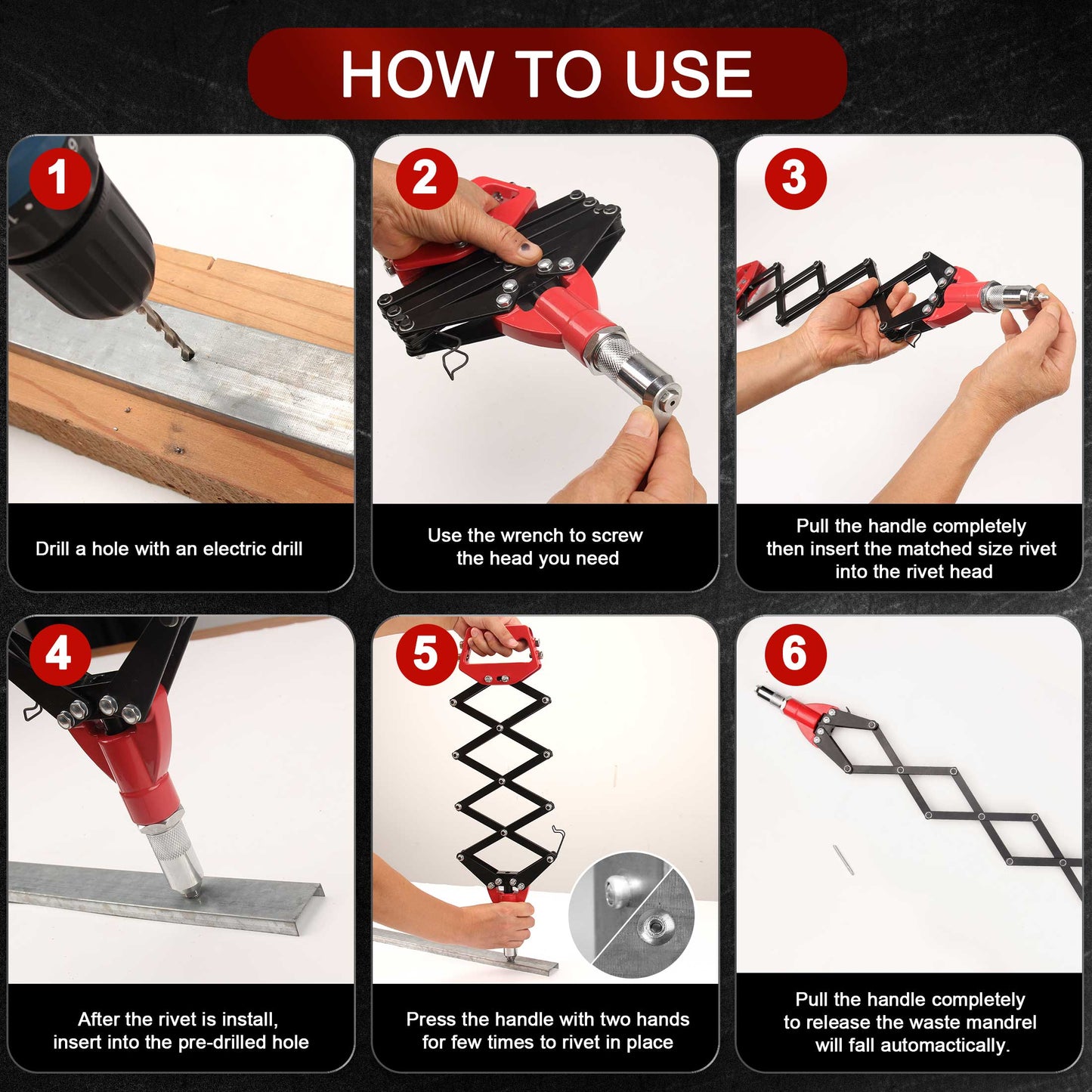 HOW TO USE

1

Drill a hole with an electric drill

2

Use the wrench to screw the head you need

3

Pull the handle completely then insert the matched size rivet into the rivet head

4

After the rivet is install, insert into the pre-drilled hole

5

Press the handle with two hands for few times to rivet in place

6

Pull the handle completely to release the waste mandrel will fall automactically.