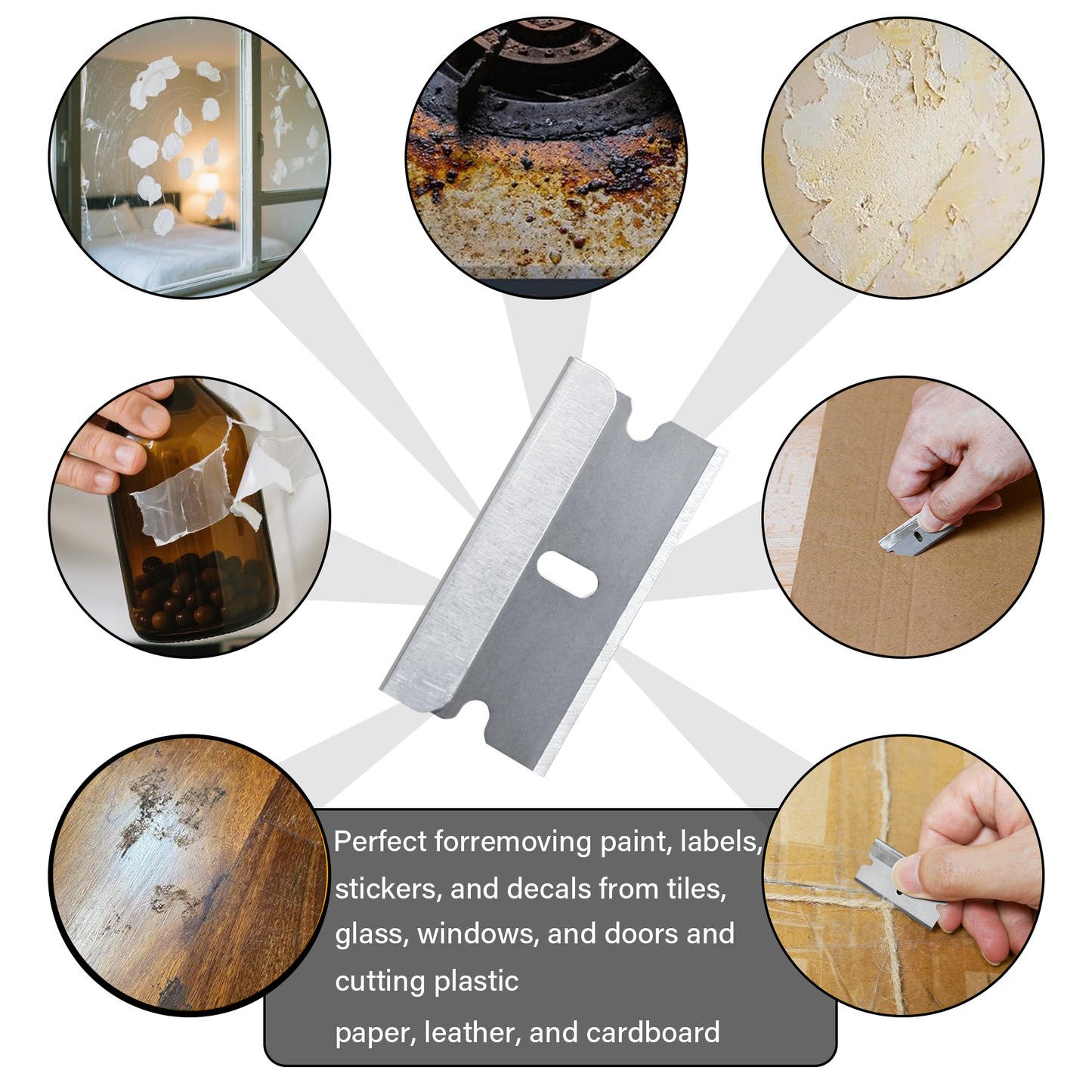 Perfect forremoving paint, labels, stickers, and decals from tiles, glass, windows, and doors and cutting plastic

paper, leather, and cardboard