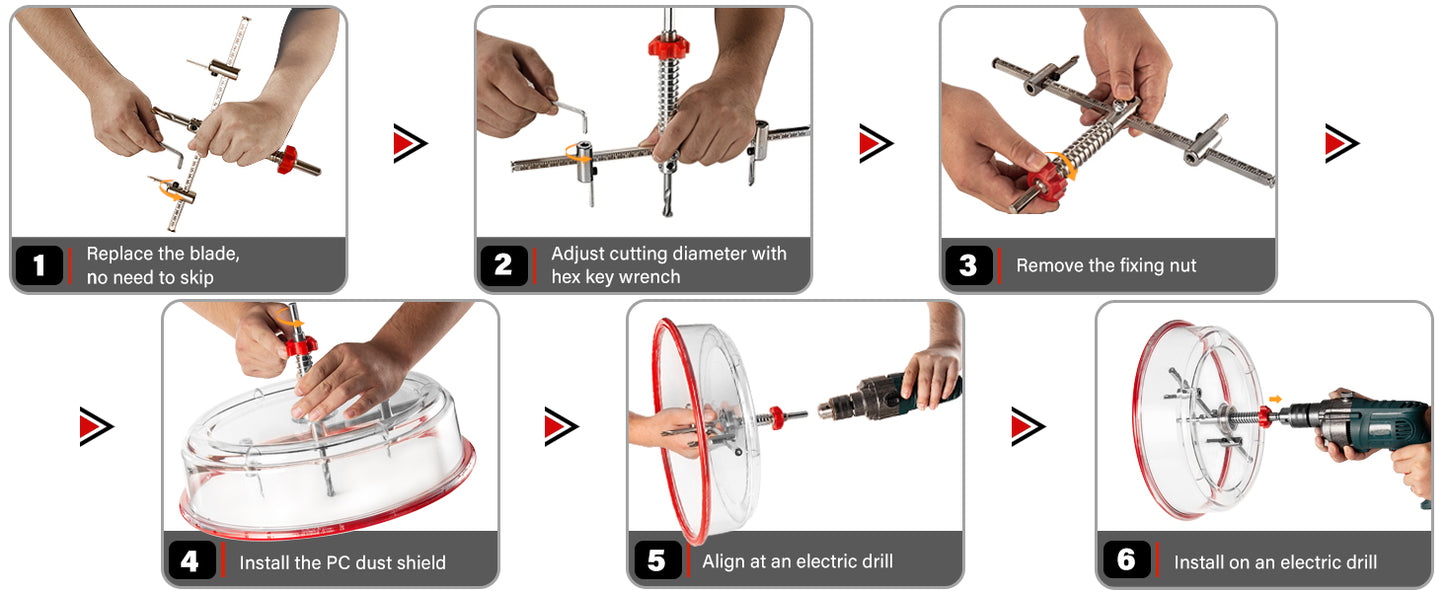 1 Replace the blade, no need to skip

2 Adjust cutting diameter with hex key wrench

3 Remove the fixing nut

4 Install the PC dust shield

5 Align at an electric drill

6 Install on an electric drill