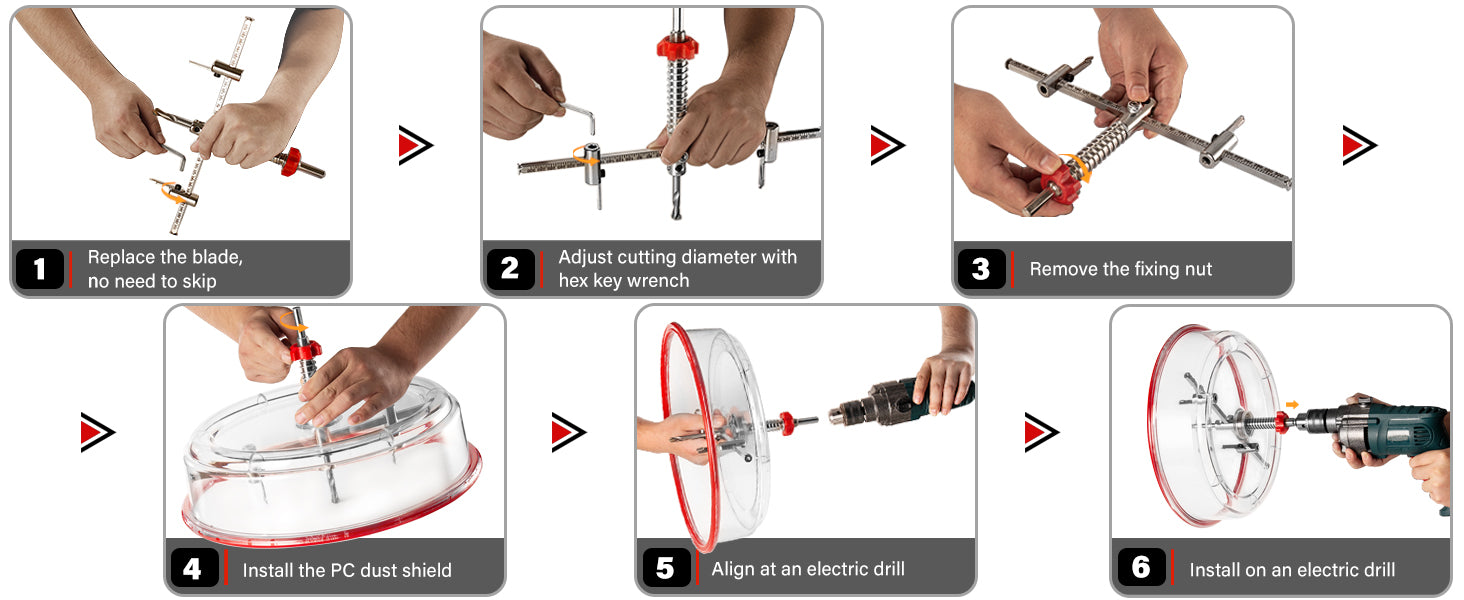 1 Replace the blade, no need to skip

2 Adjust cutting diameter with hex key wrench

3 Remove the fixing nut

4 Install the PC dust shield

5 Align at an electric drill

6 Install on an electric drill