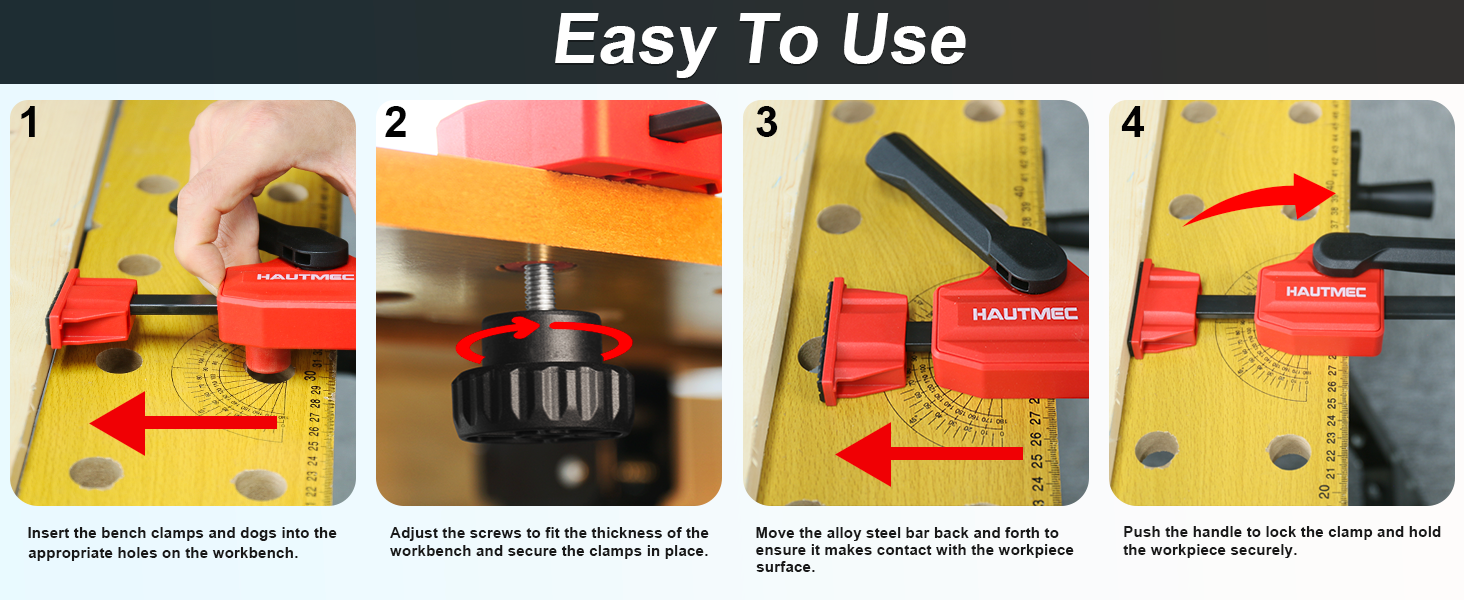 Easy To Use

1

HAUTMEC

Insert the bench clamps and dogs into the appropriate holes on the workbench.

2

Adjust the screws to fit the thickness of the workbench and secure the clamps in place.

3

HAUTMEC

Move the alloy steel bar back and forth to ensure it makes contact with the workpiece surface.

4

HAUTMEC

Push the handle to lock the clamp and hold the workpiece securely.