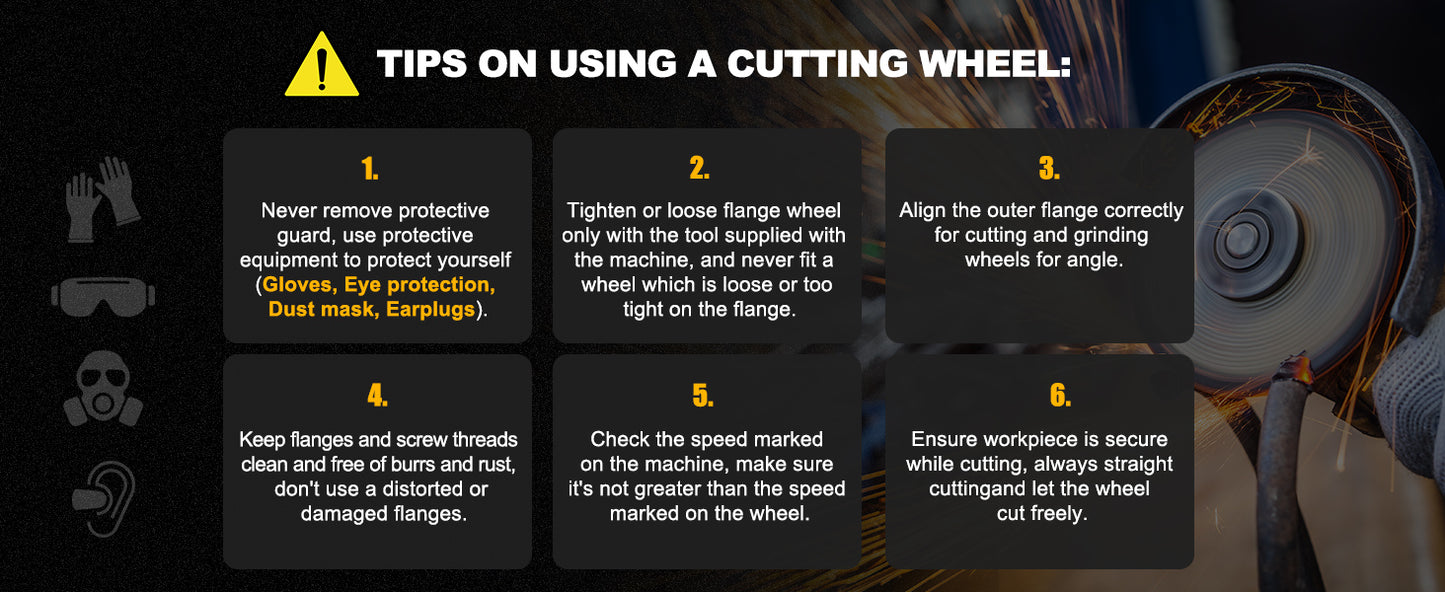 TIPS ON USING A CUTTING WHEEL:

1.
Never remove protective guard, use protective equipment to protect yourself (Gloves, Eye protection, Dust mask, Earplugs).

2.
Tighten or loose flange wheel only with the tool supplied with the machine, and never fit a wheel which is loose or too tight on the flange.

3.
Align the outer flange correctly for cutting and grinding wheels for angle.

4.
Keep flanges and screw threads clean and free of burrs and rust, don't use a distorted or damaged flanges.

5.
Check the speed marked on the machine, make sure it's not greater than the speed marked on the wheel.

6.
Ensure workpiece is secure while cutting, always straight cuttingand let the wheel cut freely.