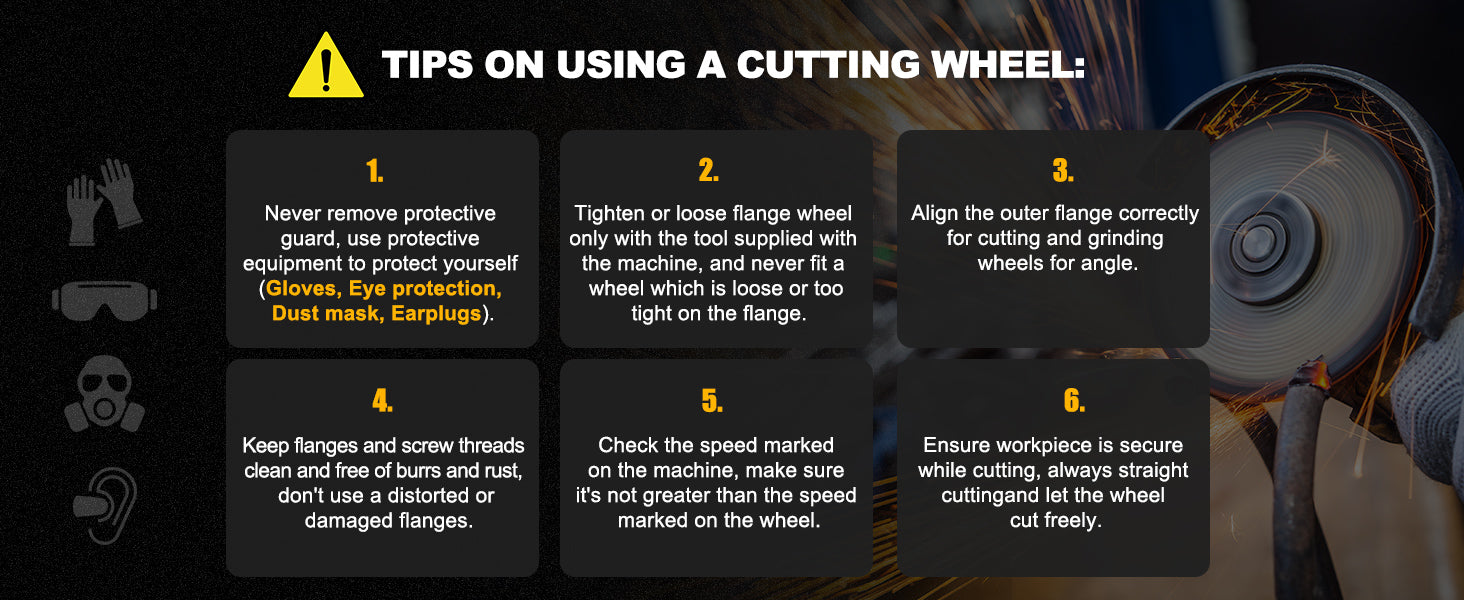 TIPS ON USING A CUTTING WHEEL:

1.

Never remove protective guard, use protective equipment to protect yourself (Gloves, Eye protection, Dust mask, Earplugs).

2.

Tighten or loose flange wheel only with the tool supplied with the machine, and never fit a wheel which is loose or too tight on the flange.

3.

Align the outer flange correctly for cutting and grinding wheels for angle.

4.

Keep flanges and screw threads clean and free of burrs and rust, don't use a distorted or damaged flanges.

5.

Check the speed marked on the machine, make sure it's not greater than the speed marked on the wheel.

6.

Ensure workpiece is secure while cutting, always straight cuttingand let the wheel cut freely.